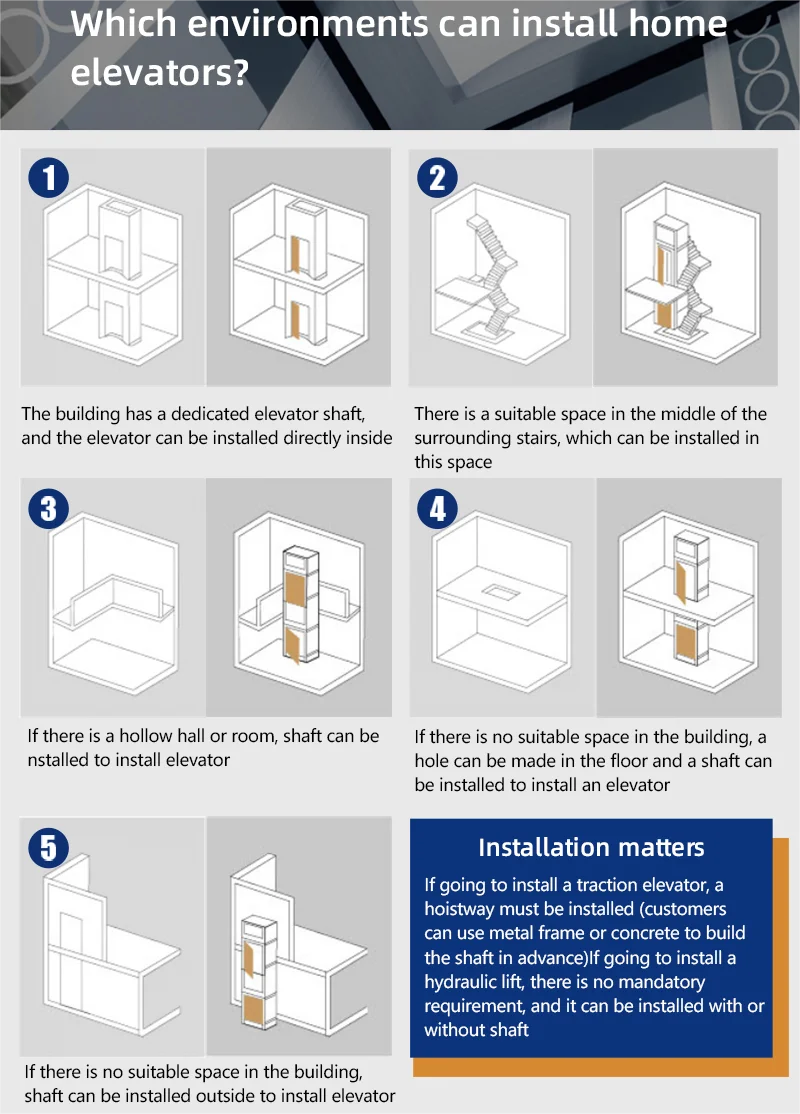 Which environments can install home elevators?

1

The building has a dedicated elevator shaft, and the elevator can be installed directly inside

2

There is a suitable space in the middle of the surrounding stairs, which can be installed in this space

3

If there is a hollow hall or room, shaft can be nstalled to install elevator

4

If there is no suitable space in the building, a hole can be made in the floor and a shaft can be installed to install an elevator

5

If there is no suitable space in the building, shaft can be installed outside to install elevator

Installation matters

If going to install a traction elevator, a hoistway must be installed (customers can use metal frame or concrete to build the shaft in advance)If going to install a hydraulic lift, there is no mandatory requirement, and it can be installed with or without shaft