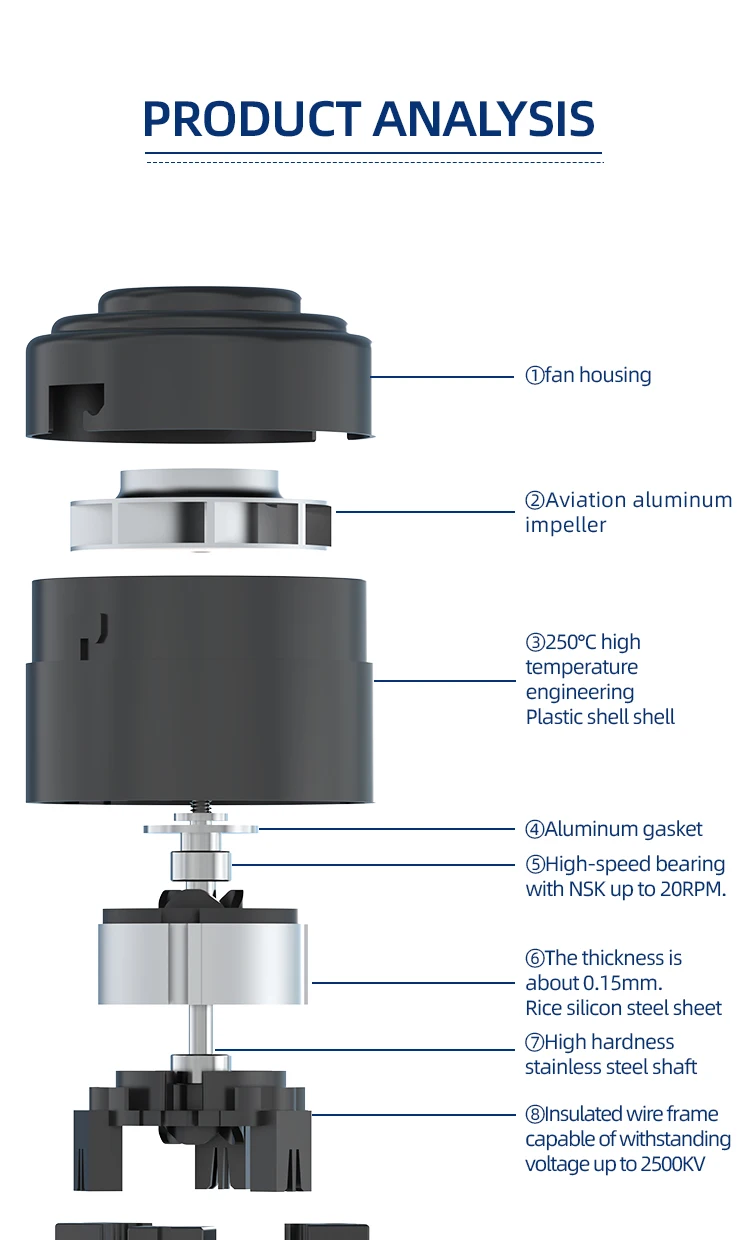 PRODUCT ANALYSIS

①fan housing

②Aviation aluminum impeller

③250℃ high temperature engineering Plastic shell shell

④Aluminum gasket

⑤High-speed bearing with NSK up to 20RPM.

⑥The thickness is about 0.15mm. Rice silicon steel sheet

⑦High hardness stainless steel shaft

⑧Insulated wire frame capable of withstanding voltage up to 2500KV