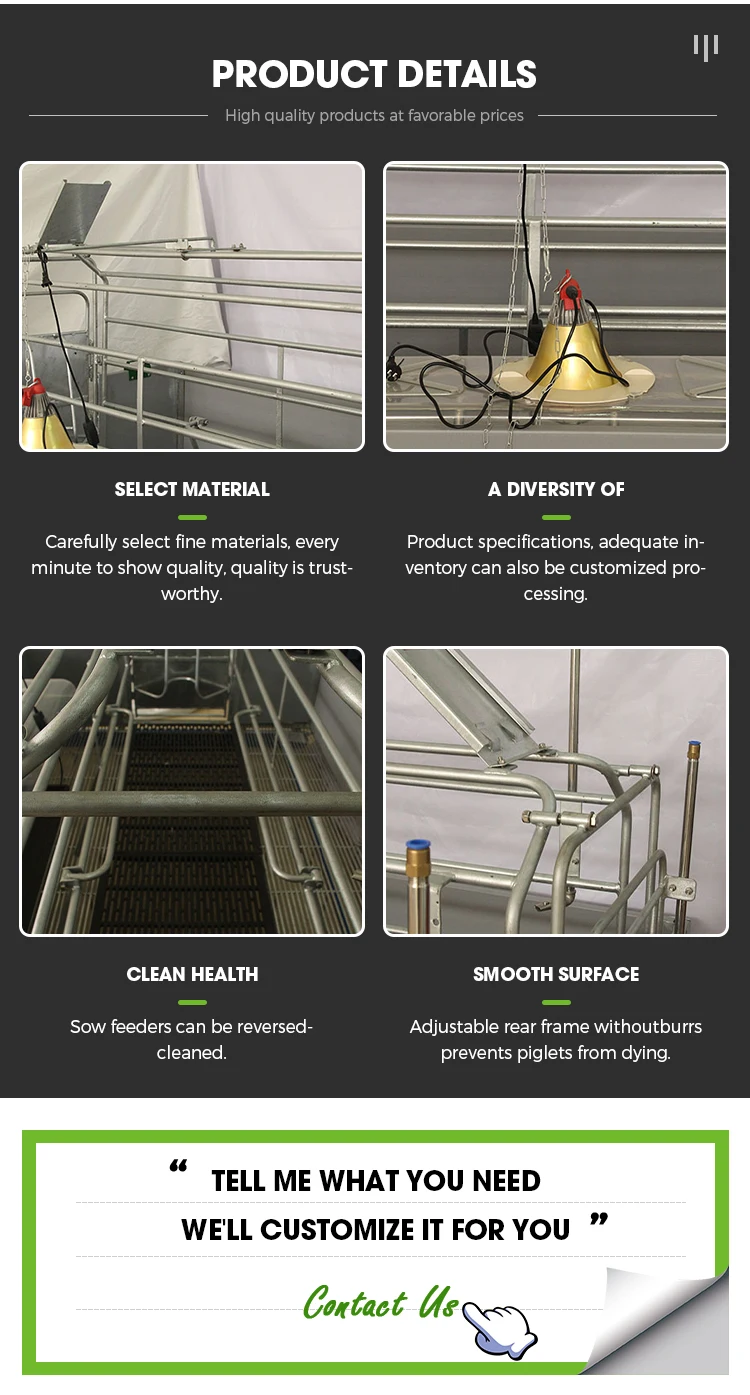 PRODUCT DETAILS

High quality products at favorable prices

SELECT MATERIAL

Carefully select fine materials, every minute to show quality, quality is trustworthy.

A DIVERSITY OF

Product specifications, adequate inventory can also be customized processing.

CLEAN HEALTH

Sow feeders can be reversed-cleaned.

SMOOTH SURFACE

Adjustable rear frame withoutburrs prevents piglets from dying.

“ TELL ME WHAT YOU NEED

WE'LL CUSTOMIZE IT FOR YOU ”

Contact Us