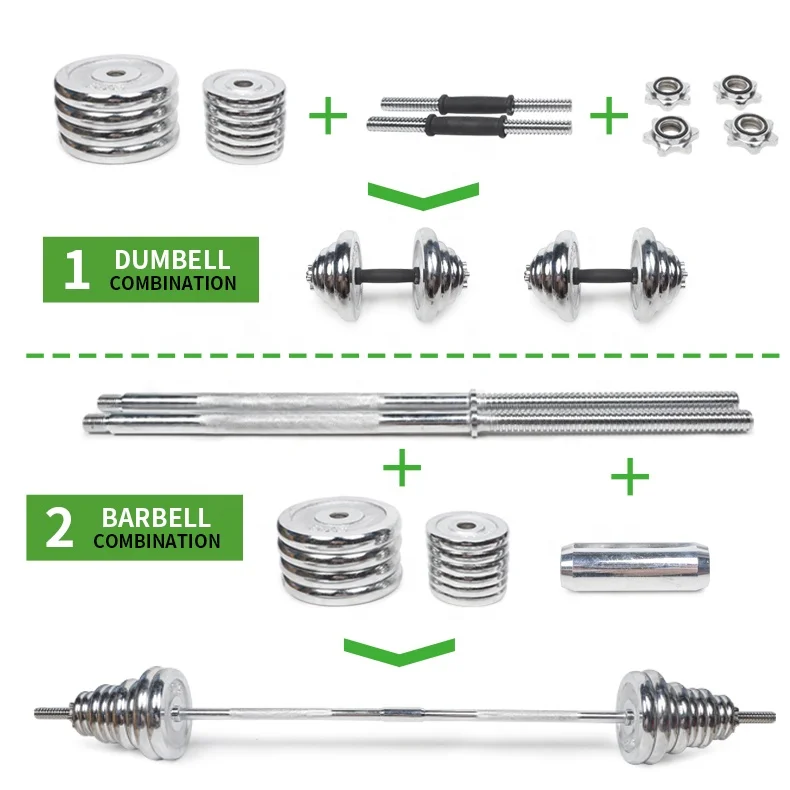 1 DUMBELL COMBINATION

2 BARBELL COMBINATION