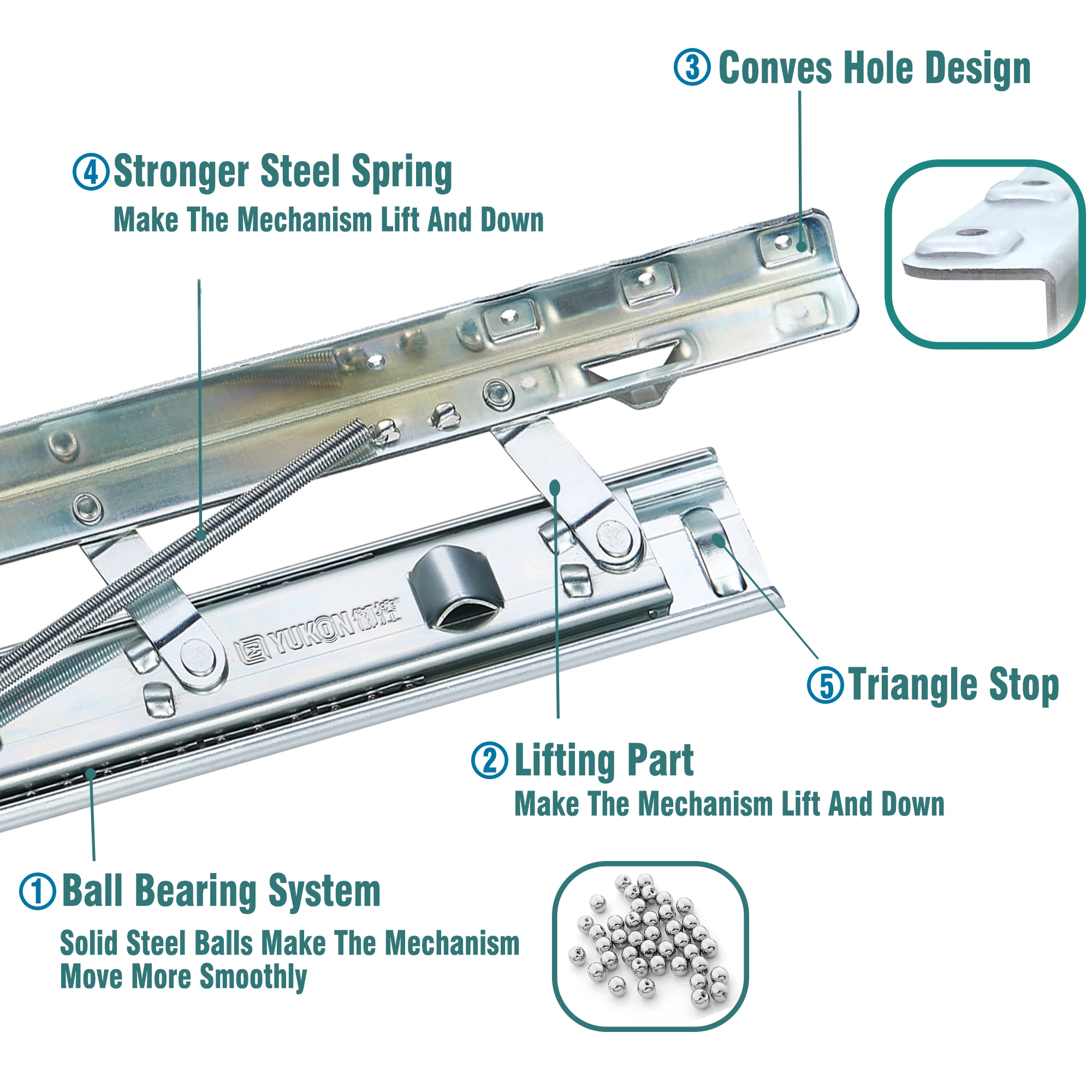 ③ Conves Hole Design

④ Stronger Steel Spring

Make The Mechanism Lift And Down

YUKON 御控

⑤ Triangle Stop

② Lifting Part

Make The Mechanism Lift And Down

① Ball Bearing System

Solid Steel Balls Make The Mechanism Move More Smoothly