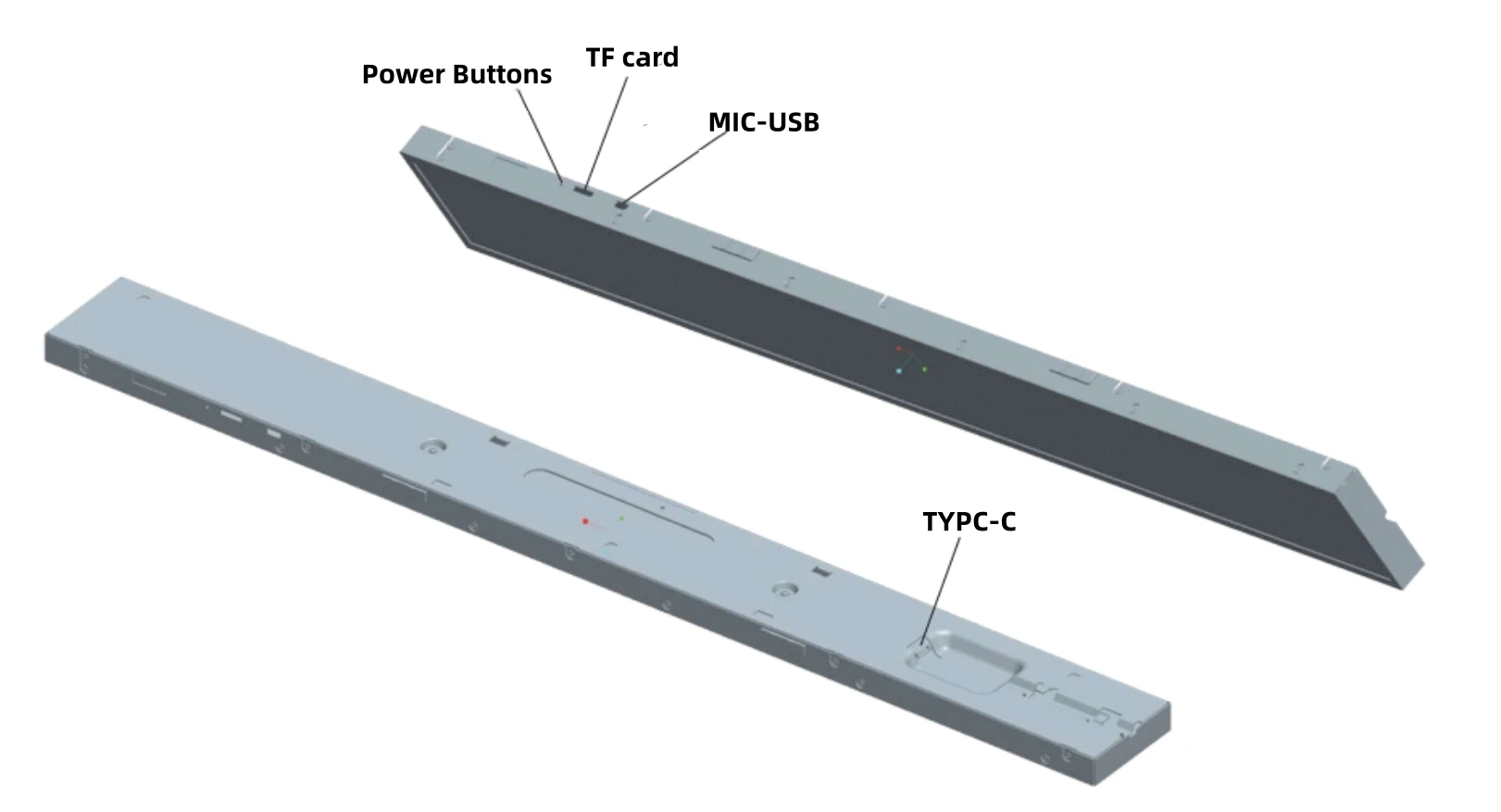 Power Buttons
TF card
MIC-USB
TYPC-C