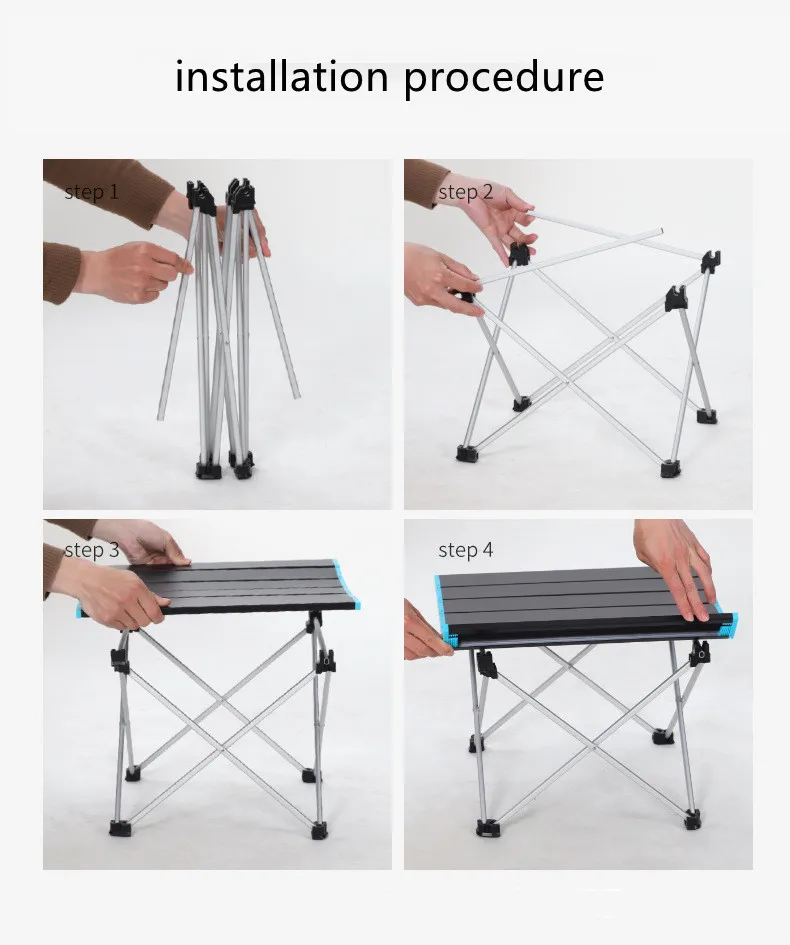 installation procedure

step 1

step 2

step 3

step 4