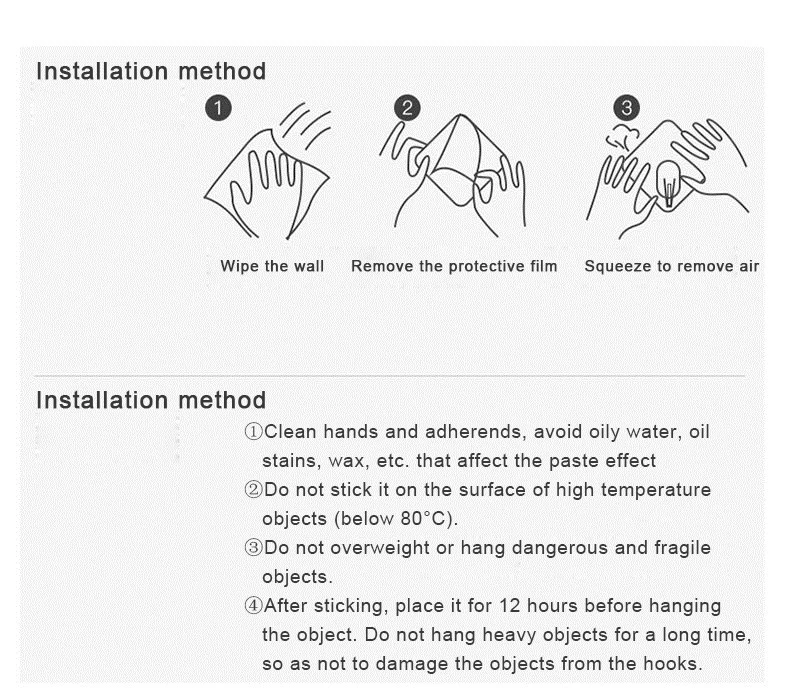 Installation method

1
Wipe the wall

2
Remove the protective film

3
Squeeze to remove air

Installation method

①Clean hands and adherends, avoid oily water, oil stains, wax, etc. that affect the paste effect

②Do not stick it on the surface of high temperature objects (below 80°C).

③Do not overweight or hang dangerous and fragile objects.

④After sticking, place it for 12 hours before hanging the object. Do not hang heavy objects for a long time, so as not to damage the objects from the hooks.