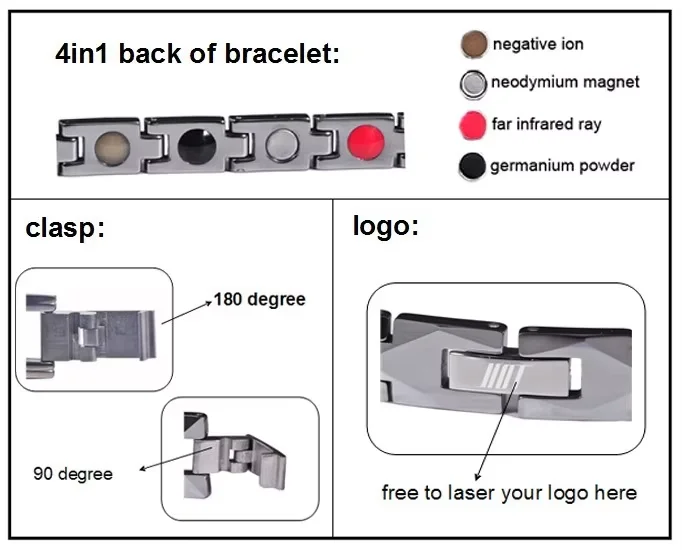 4in1 back of bracelet:

negative ion

neodymium magnet

far infrared ray

germanium powder

clasp:

180 degree

90 degree

logo:

free to laser your logo here