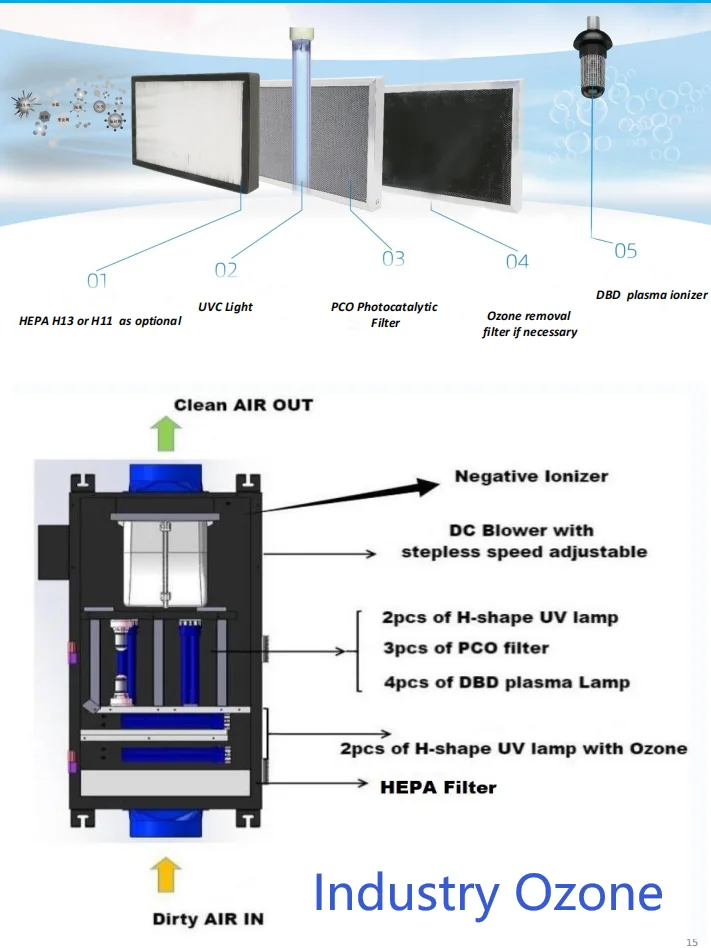 01
HEPA H13 or H11 as optional

02
UVC Light

03
PCO Photocatalytic Filter

04
Ozone removal filter if necessary

05
DBD plasma ionizer

Clean AIR OUT

Negative Ionizer

DC Blower with stepless speed adjustable

2pcs of H-shape UV lamp
3pcs of PCO filter
4pcs of DBD plasma Lamp

2pcs of H-shape UV lamp with Ozone

HEPA Filter

Dirty AIR IN

Industry Ozone

15