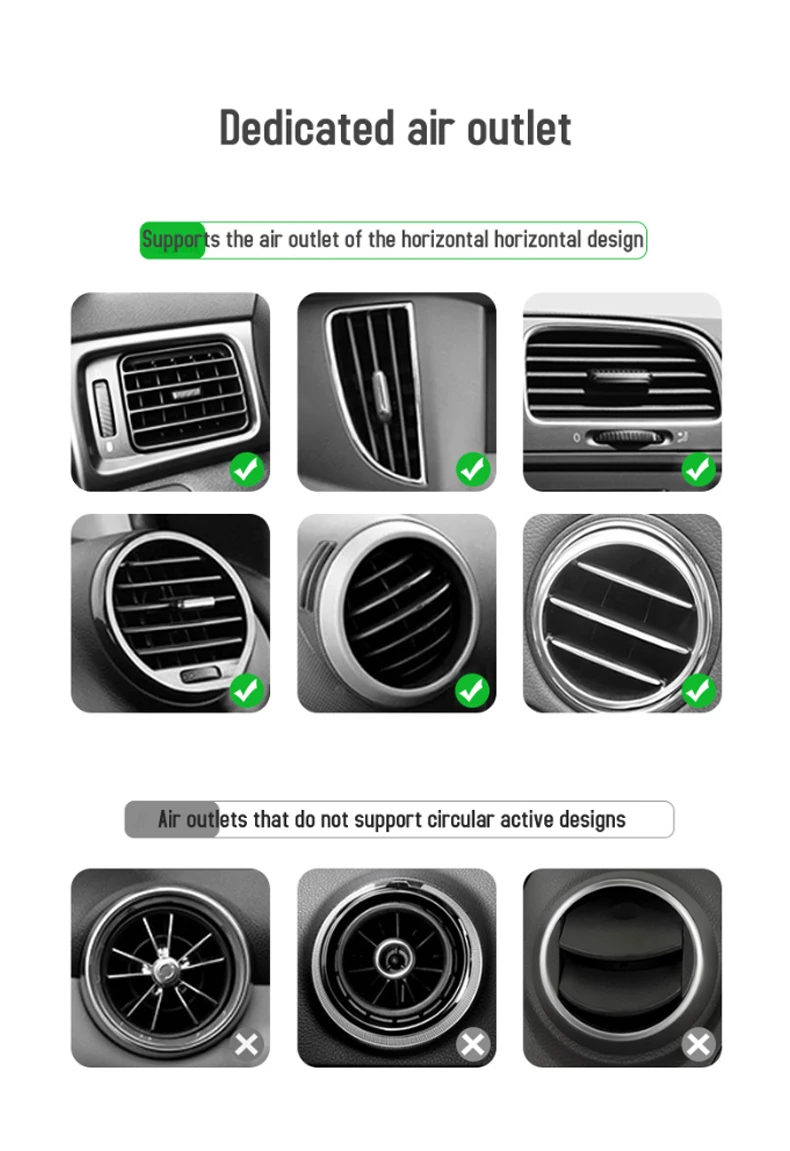 Dedicated air outlet

Supports the air outlet of the horizontal horizontal design

Air outlets that do not support circular active designs