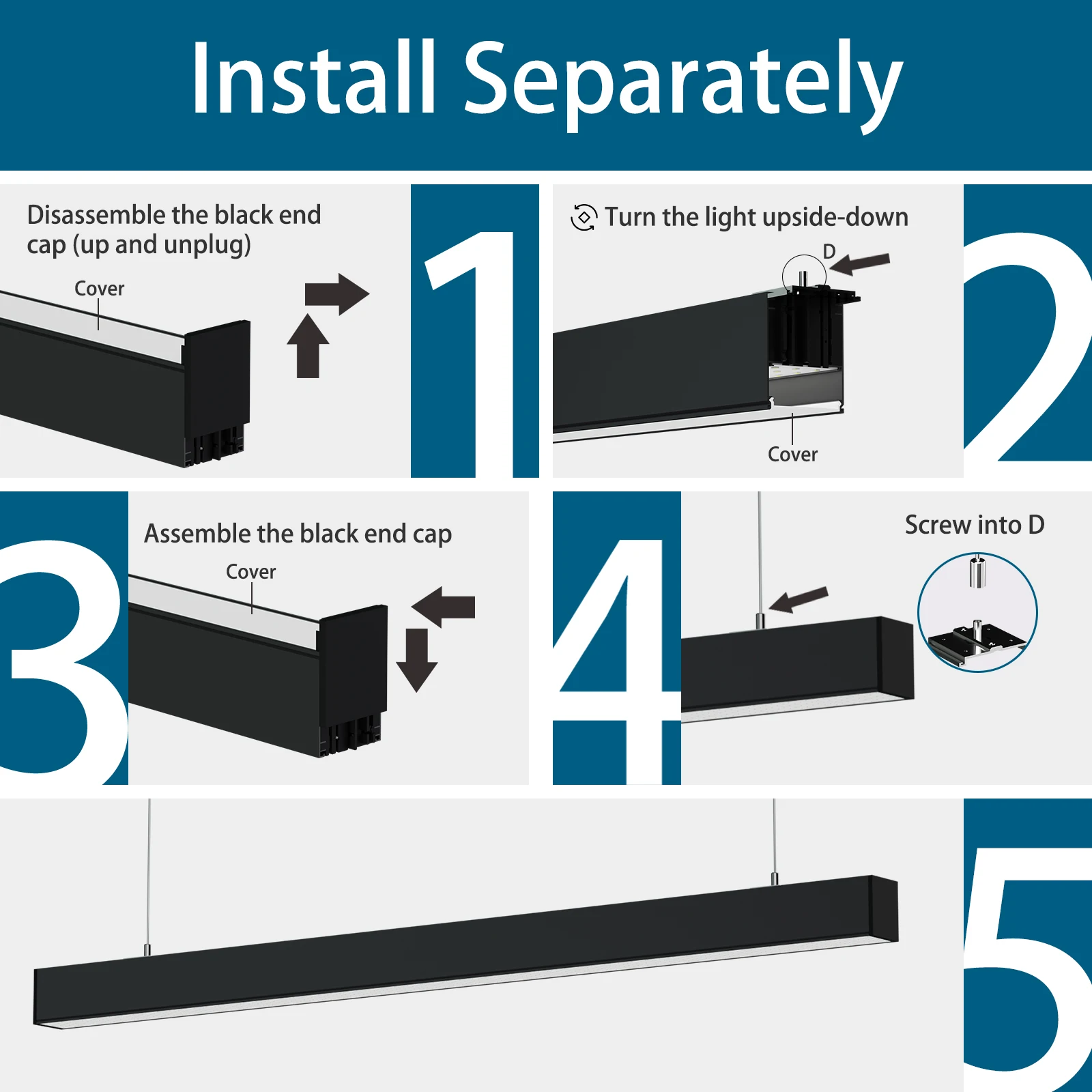 Install Separately

Disassemble the black end cap (up and unplug)

Cover

1

Turn the light upside-down

D

Cover

2

3

Assemble the black end cap

Cover

4

Screw into D

5