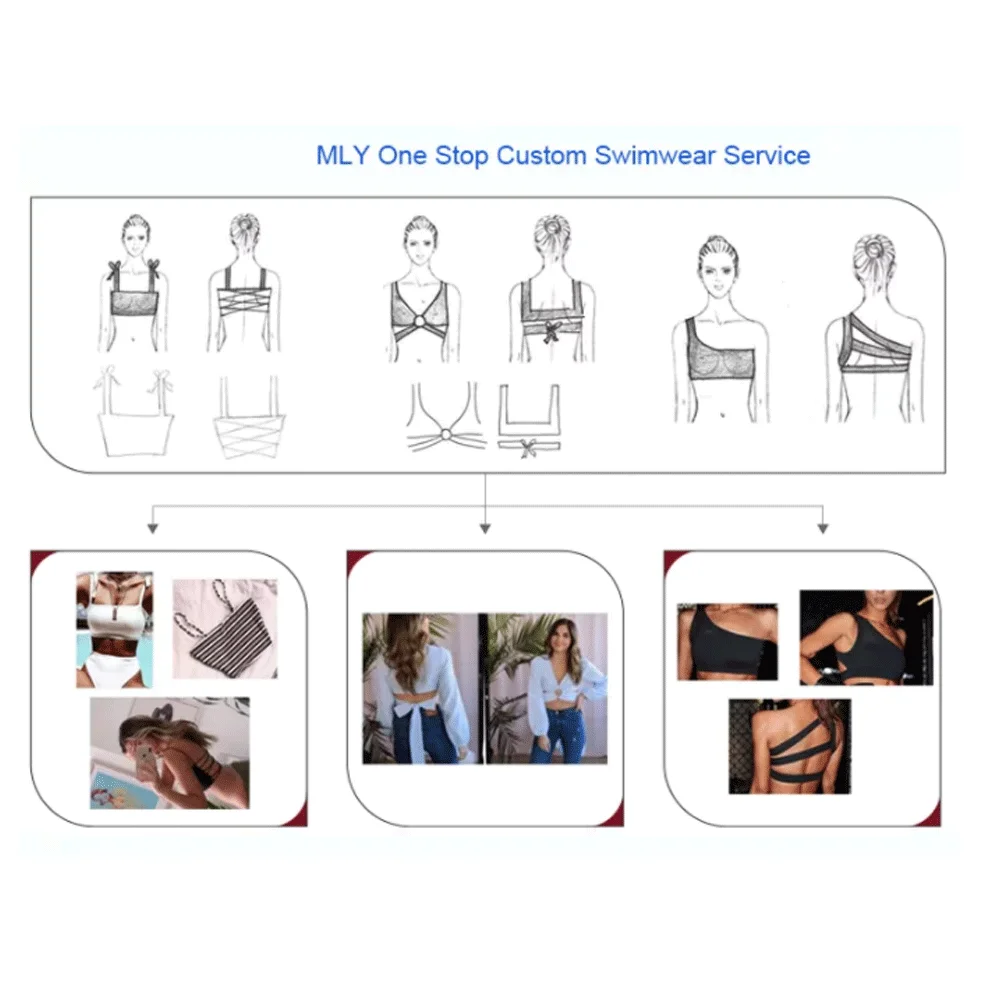 MLY One Stop Custom Swimwear Service