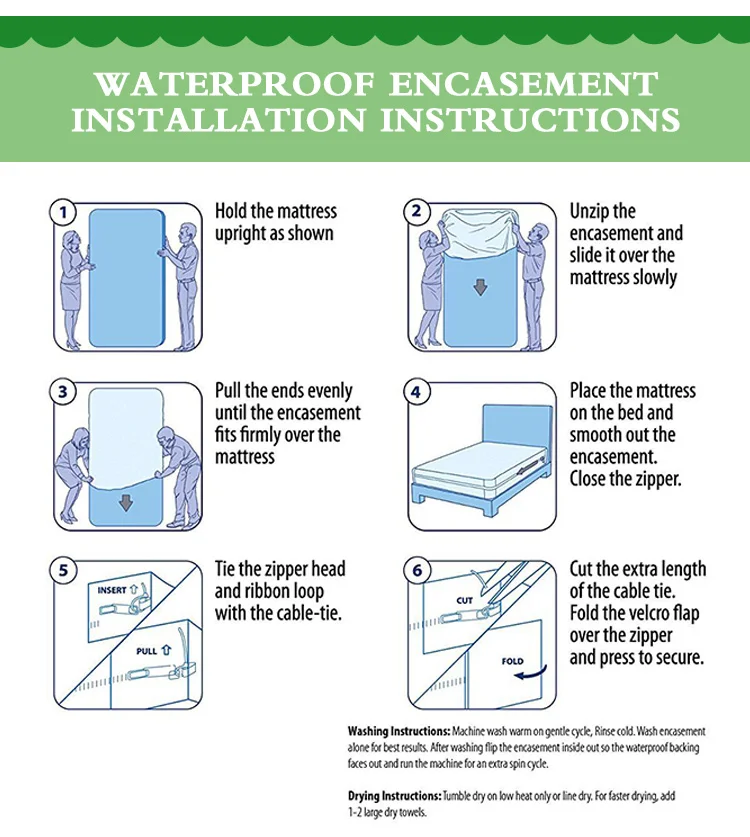 WATERPROOF ENCASEMENT INSTALLATION INSTRUCTIONS

1
Hold the mattress upright as shown

2
Unzip the encasement and slide it over the mattress slowly

3
Pull the ends evenly until the encasement fits firmly over the mattress

4
Place the mattress on the bed and smooth out the encasement. Close the zipper.

5
INSERT
PULL
Tie the zipper head and ribbon loop with the cable-tie.

6
CUT
FOLD
Cut the extra length of the cable tie. Fold the velcro flap over the zipper and press to secure.

Washing Instructions: Machine wash warm on gentle cycle, Rinse cold. Wash encasement alone for best results. After washing flip the encasement inside out so the waterproof backing faces out and run the machine for an extra spin cycle.

Drying Instructions: Tumble dry on low heat only or line dry. For faster drying, add 1-2 large dry towels.