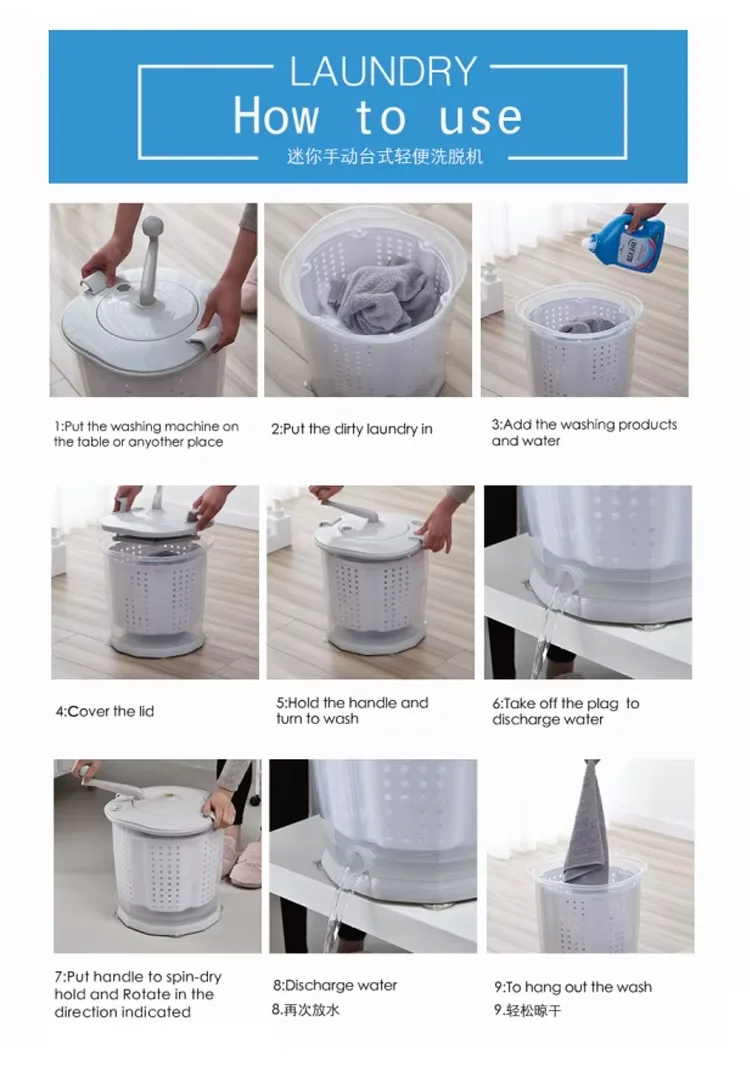 LAUNDRY
How to use
迷你手动台式轻便洗脱机

1:Put the washing machine on the table or anyother place

2:Put the dirty laundry in

3:Add the washing products and water

4:Cover the lid

5:Hold the handle and turn to wash

6:Take off the plag to discharge water

7:Put handle to spin-dry hold and Rotate in the direction indicated

8:Discharge water
8.再次放水

9:To hang out the wash
9.轻松晾干