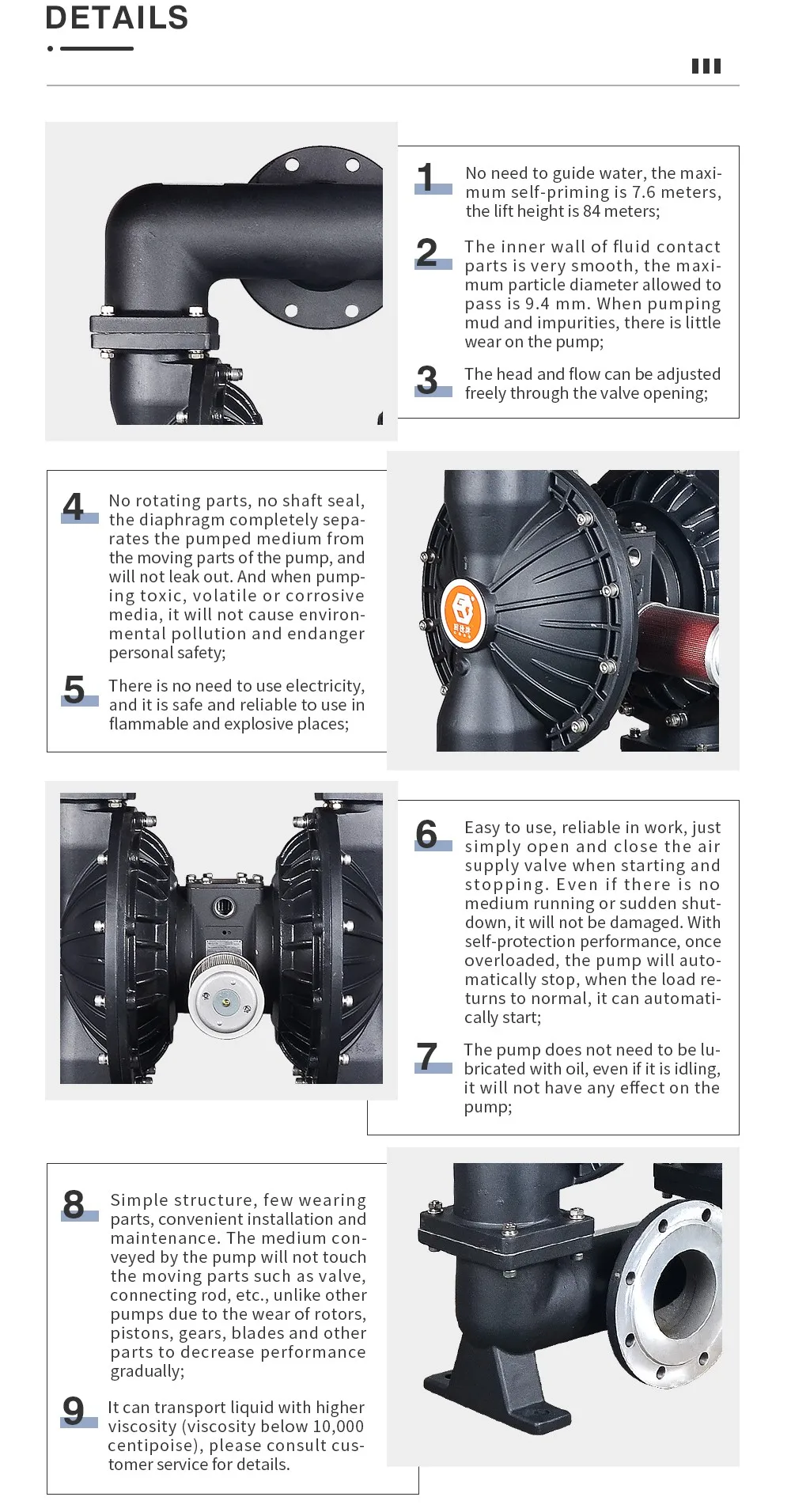 DETAILS

1 No need to guide water, the maximum self-priming is 7.6 meters, the lift height is 84 meters;

2 The inner wall of fluid contact parts is very smooth, the maximum particle diameter allowed to pass is 9.4 mm. When pumping mud and impurities, there is little wear on the pump;

3 The head and flow can be adjusted freely through the valve opening;

4 No rotating parts, no shaft seal, the diaphragm completely separates the pumped medium from the moving parts of the pump, and will not leak out. And when pumping toxic, volatile or corrosive media, it will not cause environmental pollution and endanger personal safety;

5 There is no need to use electricity, and it is safe and reliable to use in flammable and explosive places;

6 Easy to use, reliable in work, just simply open and close the air supply valve when starting and stopping. Even if there is no medium running or sudden shutdown, it will not be damaged. With self-protection performance, once overloaded, the pump will automatically stop, when the load returns to normal, it can automatically start;

7 The pump does not need to be lubricated with oil, even if it is idling, it will not have any effect on the pump;

8 Simple structure, few wearing parts, convenient installation and maintenance. The medium conveyed by the pump will not touch the moving parts such as valve, connecting rod, etc., unlike other pumps due to the wear of rotors, pistons, gears, blades and other parts to decrease performance gradually;

9 It can transport liquid with higher viscosity (viscosity below 10,000 centipoise), please consult customer service for details.