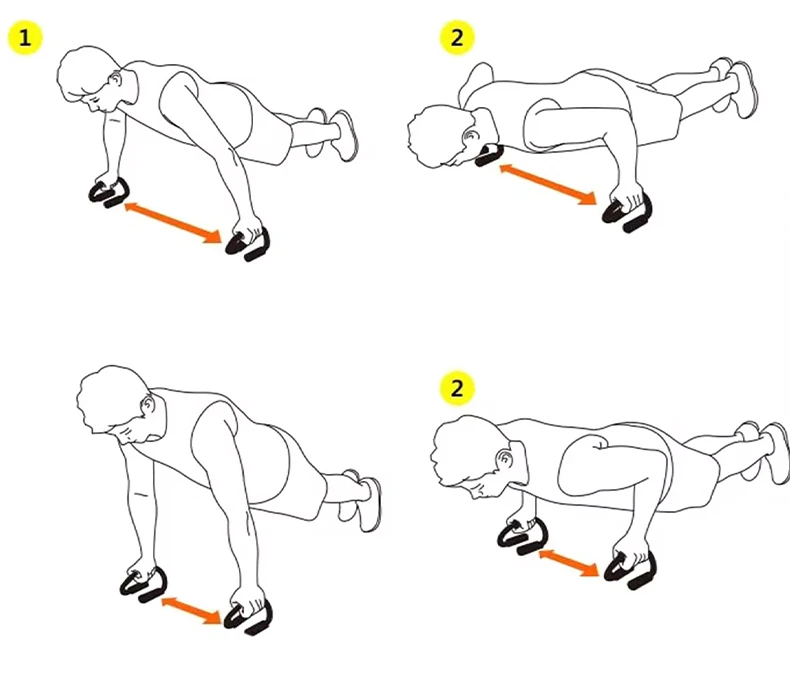 1

2

2