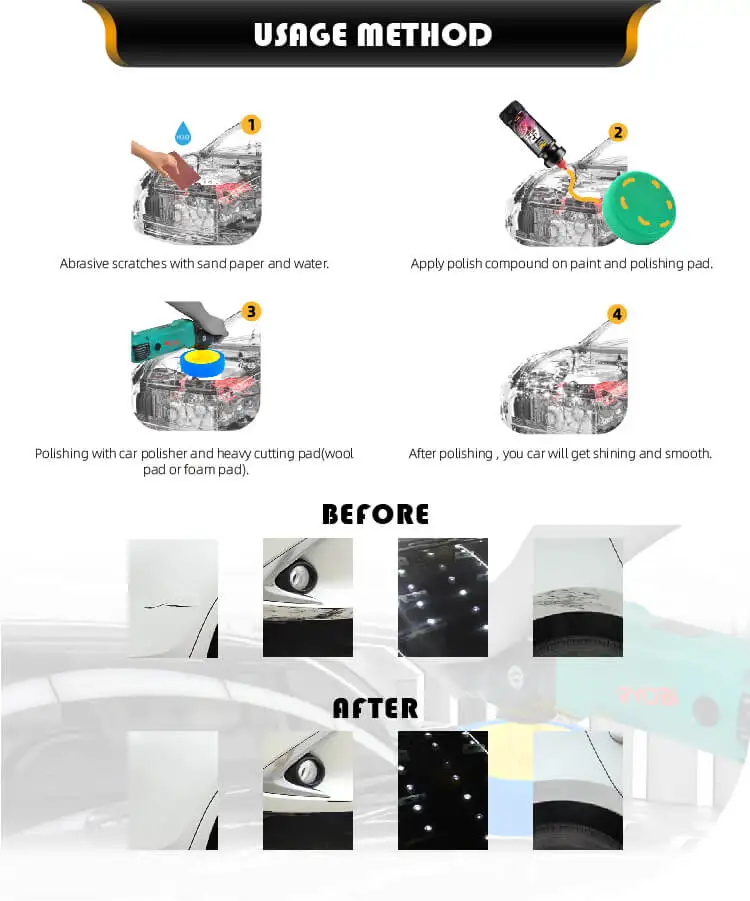 USAGE METHOD

1

Abrasive scratches with sand paper and water.

2

Apply polish compound on paint and polishing pad.

3

Polishing with car polisher and heavy cutting pad(wool pad or foam pad).

4

After polishing , you car will get shining and smooth.

BEFORE

AFTER