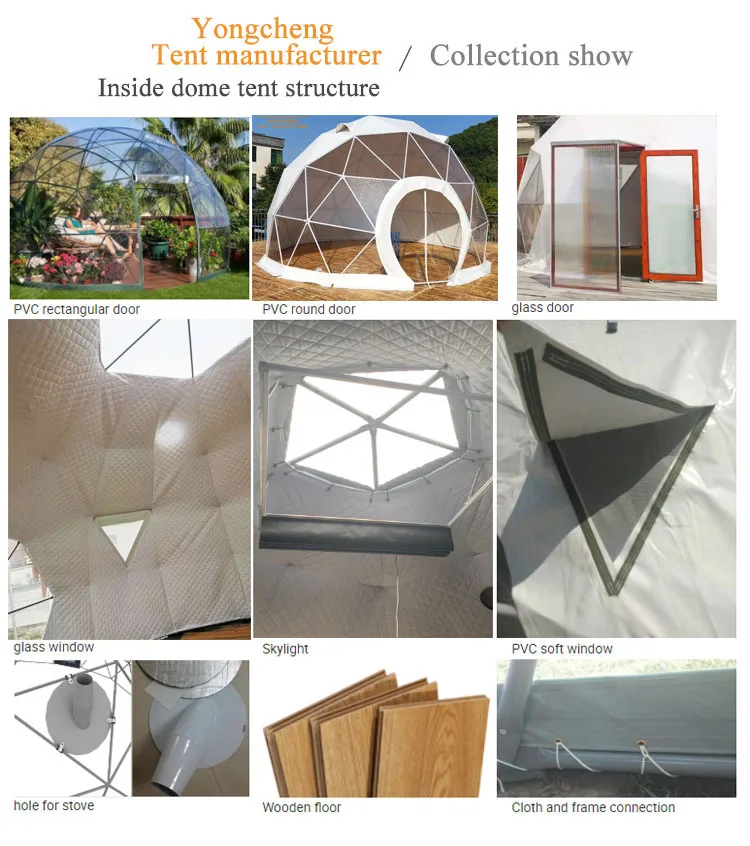 Yongcheng
Tent manufacturer / Collection show
Inside dome tent structure

PVC rectangular door

PVC round door

glass door

glass window

Skylight

PVC soft window

hole for stove

Wooden floor

Cloth and frame connection