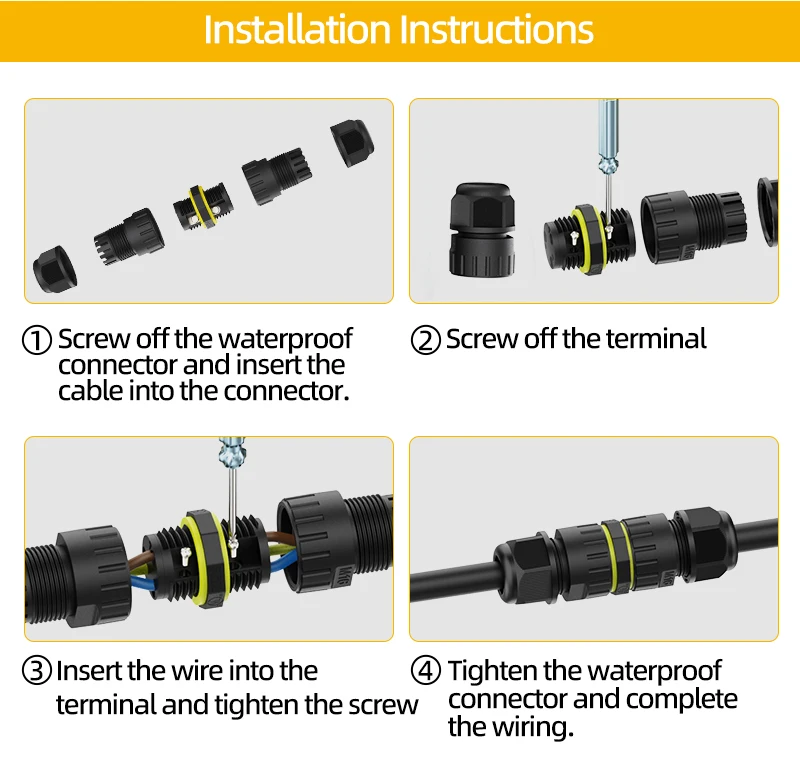 Installation Instructions

① Screw off the waterproof connector and insert the cable into the connector.

② Screw off the terminal

③ Insert the wire into the terminal and tighten the screw

④ Tighten the waterproof connector and complete the wiring.