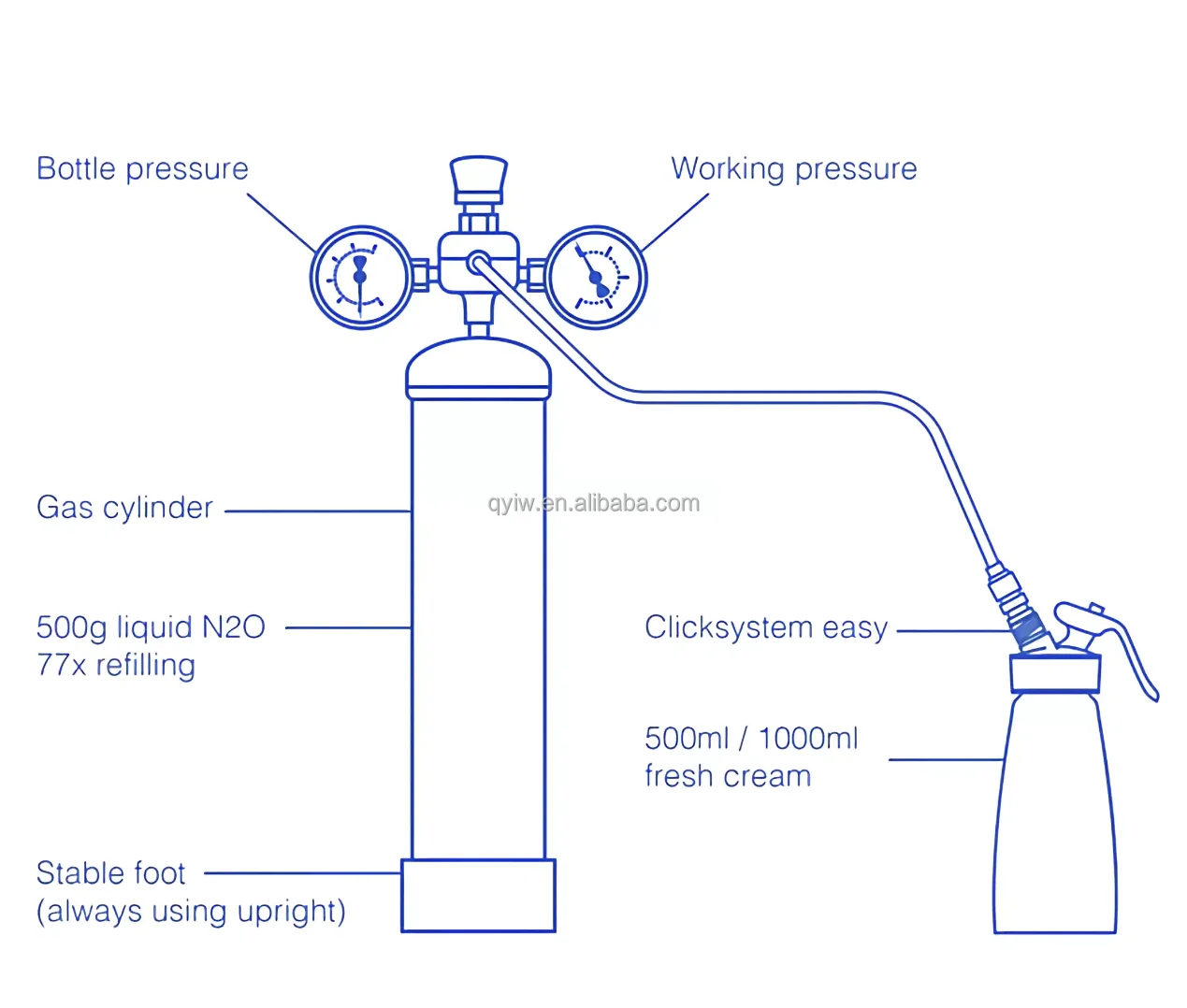 Bottle pressure

Working pressure

Gas cylinder

qyiw.en.alibaba.com

500g liquid N2O
77x refilling

Clicksystem easy

500ml / 1000ml
fresh cream

Stable foot
(always using upright)