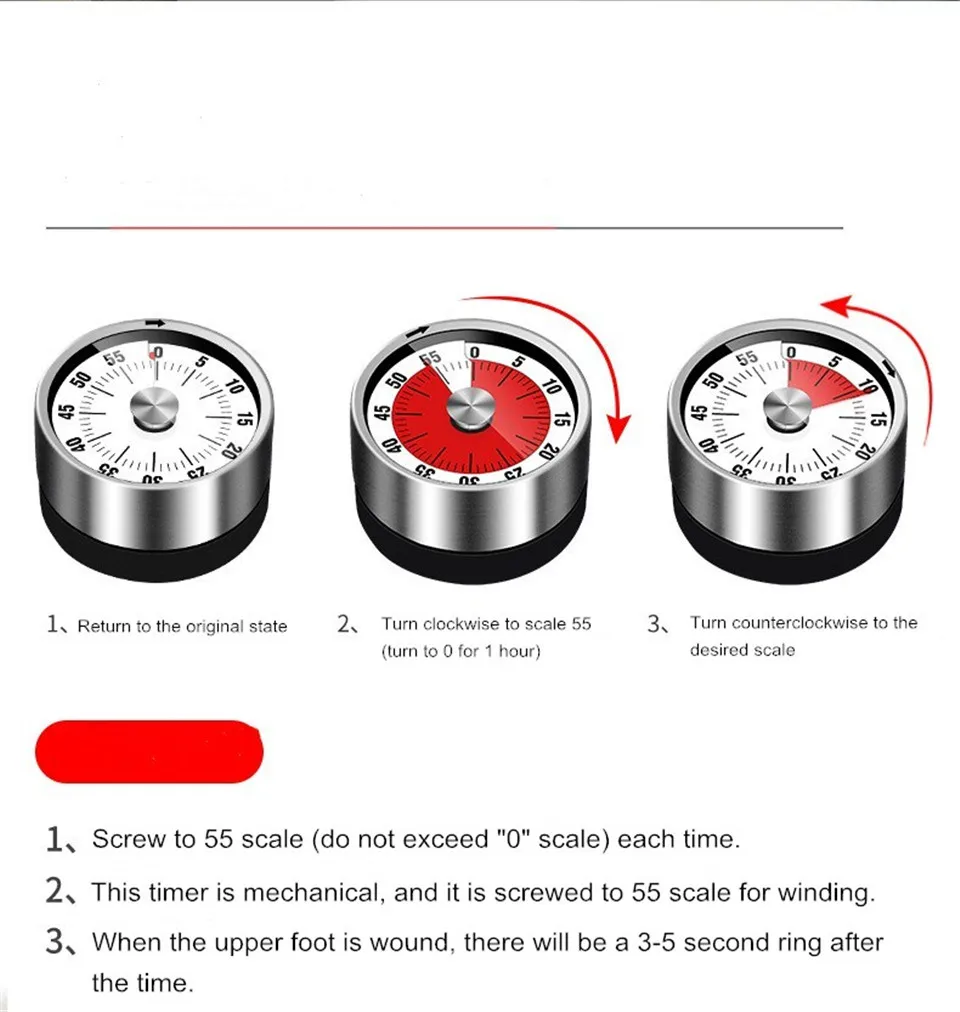 55 0 5 10 15 20 25 30 35 40 45 50

55 0 5 10 15 20 25 30 35 40 45 50

55 0 5 10 15 20 25 30 35 40 45 50

1、Return to the original state

2、Turn clockwise to scale 55 (turn to 0 for 1 hour)

3、Turn counterclockwise to the desired scale

1、Screw to 55 scale (do not exceed "0" scale) each time.

2、This timer is mechanical, and it is screwed to 55 scale for winding.

3、When the upper foot is wound, there will be a 3-5 second ring after the time.