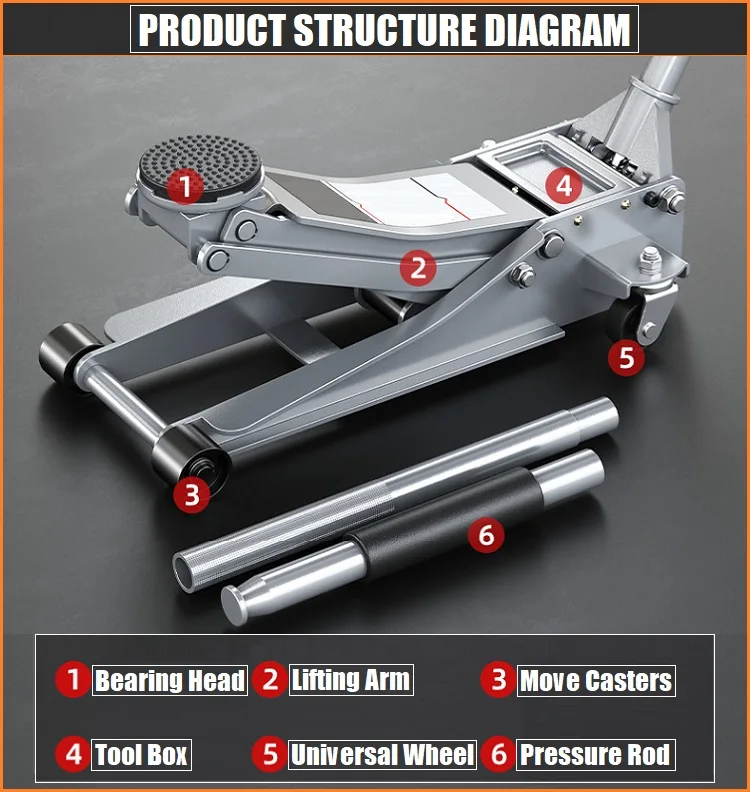 PRODUCT STRUCTURE DIAGRAM

1

4

2

5

3

6

1 Bearing Head 2 Lifting Arm 3 Move Casters

4 Tool Box 5 Universal Wheel 6 Pressure Rod