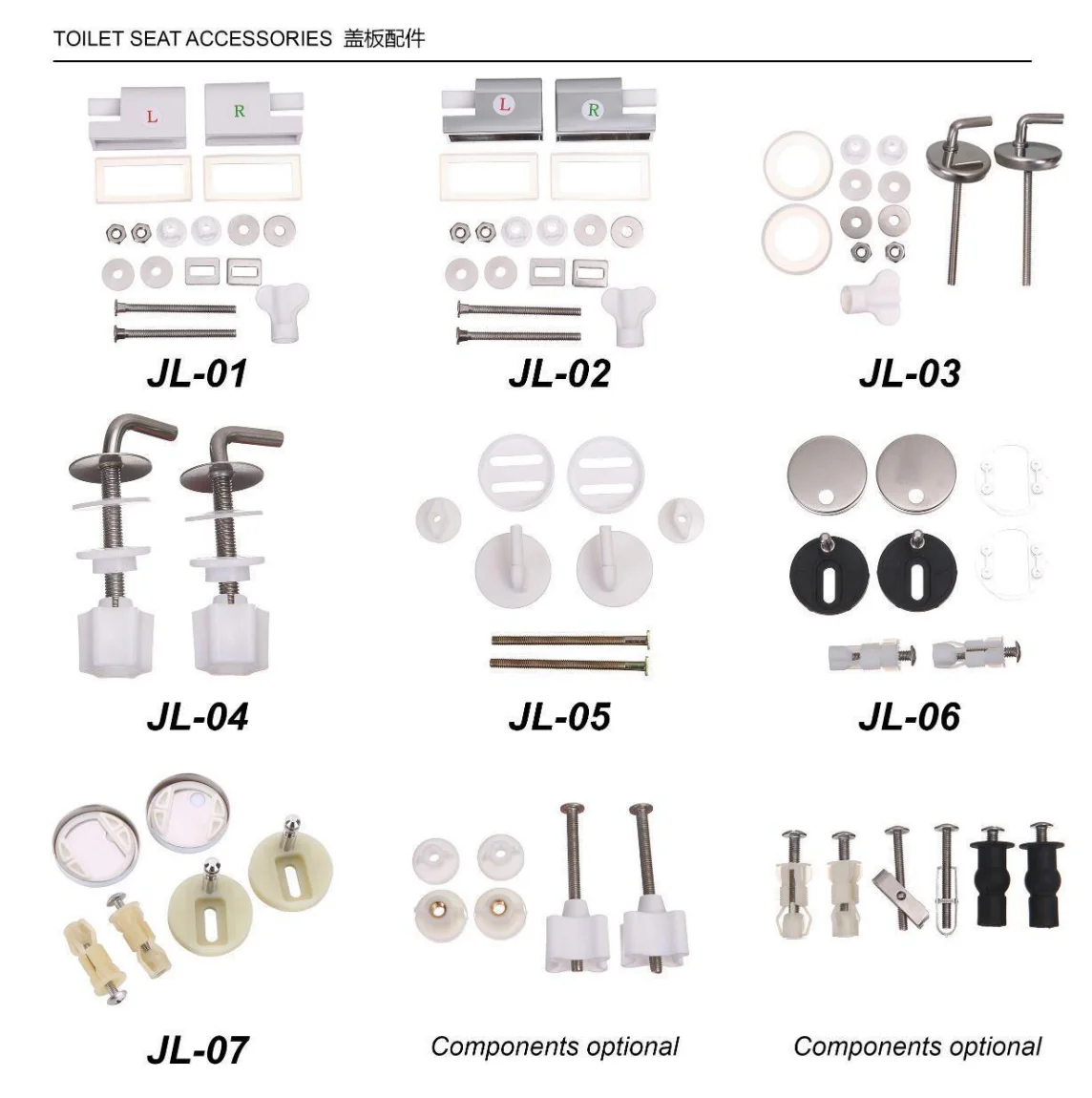 TOILET SEAT ACCESSORIES 盖板配件

L R

JL-01

L R

JL-02

JL-03

JL-04

JL-05

JL-06

JL-07

Components optional

Components optional