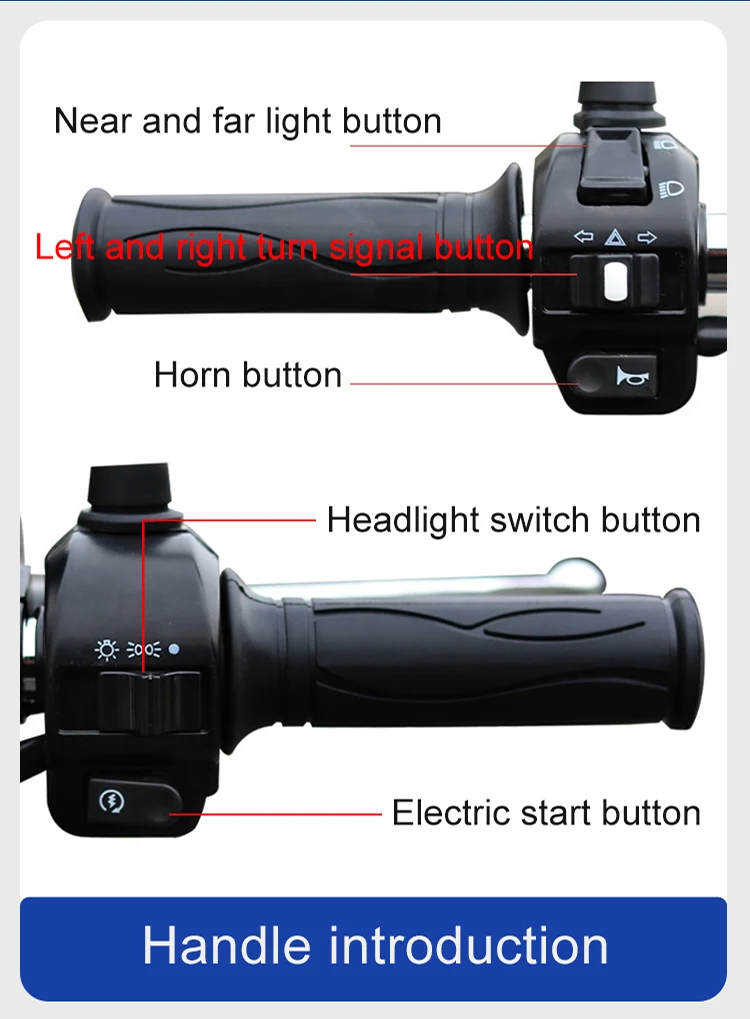 Near and far light button

Left and right turn signal button

Horn button

Headlight switch button

Electric start button

Handle introduction