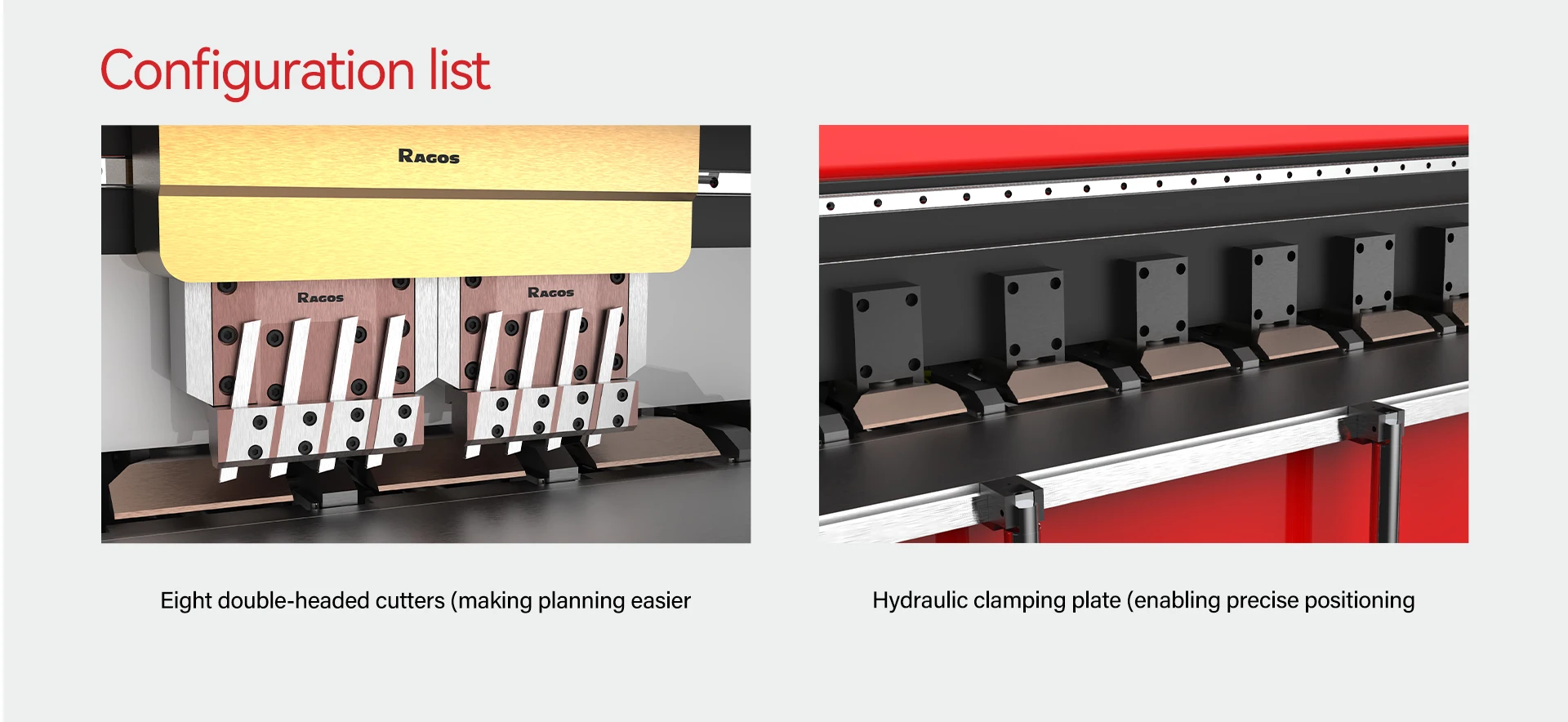 Configuration list

RAGOS

RAGOS

RAGOS

Eight double-headed cutters (making planning easier

Hydraulic clamping plate (enabling precise positioning