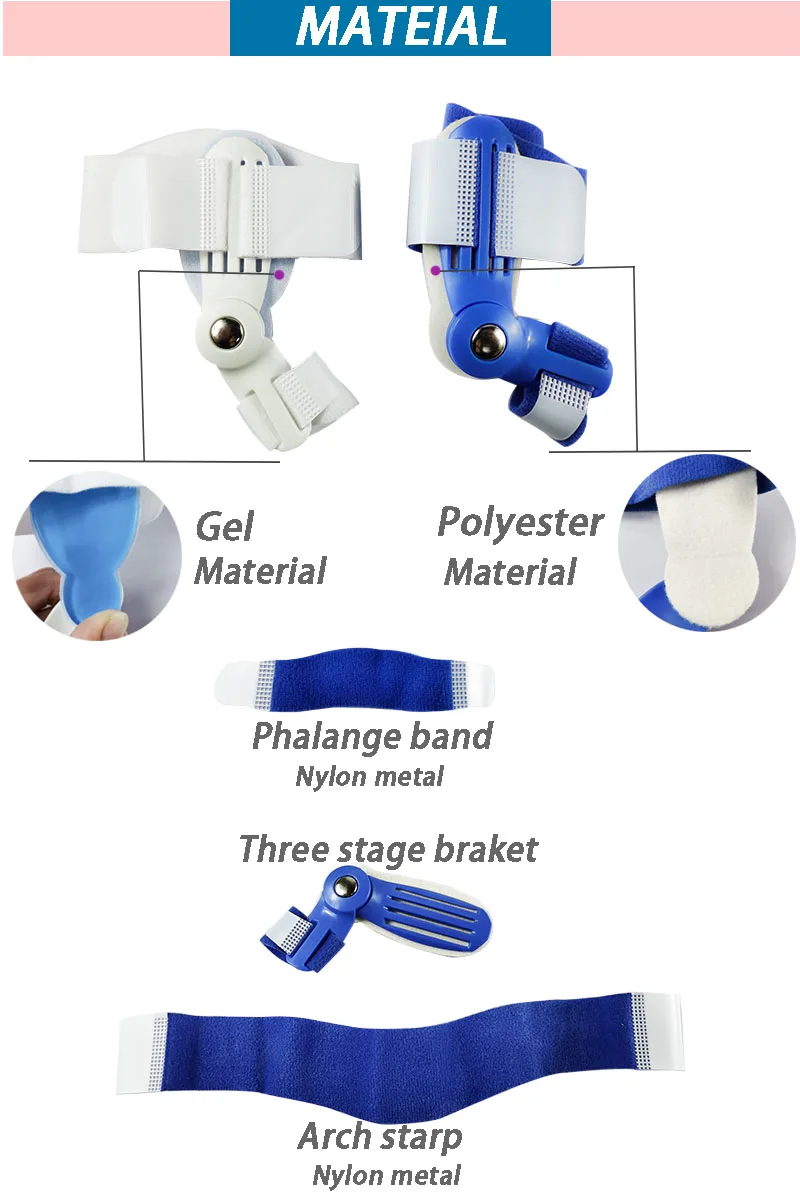 MATEIAL

Gel Material

Polyester Material

Phalange band
Nylon metal

Three stage braket

Arch starp
Nylon metal