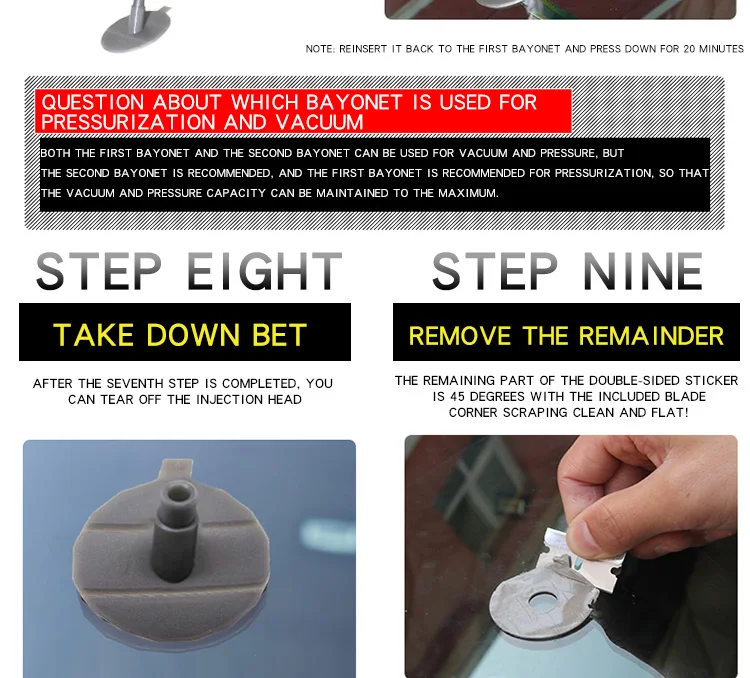 NOTE: REINSERT IT BACK TO THE FIRST BAYONET AND PRESS DOWN FOR 20 MINUTES

QUESTION ABOUT WHICH BAYONET IS USED FOR PRESSURIZATION AND VACUUM

BOTH THE FIRST BAYONET AND THE SECOND BAYONET CAN BE USED FOR VACUUM AND PRESSURE, BUT THE SECOND BAYONET IS RECOMMENDED, AND THE FIRST BAYONET IS RECOMMENDED FOR PRESSURIZATION, SO THAT THE VACUUM AND PRESSURE CAPACITY CAN BE MAINTAINED TO THE MAXIMUM.

STEP EIGHT

TAKE DOWN BET

AFTER THE SEVENTH STEP IS COMPLETED, YOU CAN TEAR OFF THE INJECTION HEAD

STEP NINE

REMOVE THE REMAINDER

THE REMAINING PART OF THE DOUBLE-SIDED STICKER IS 45 DEGREES WITH THE INCLUDED BLADE CORNER SCRAPING CLEAN AND FLAT!