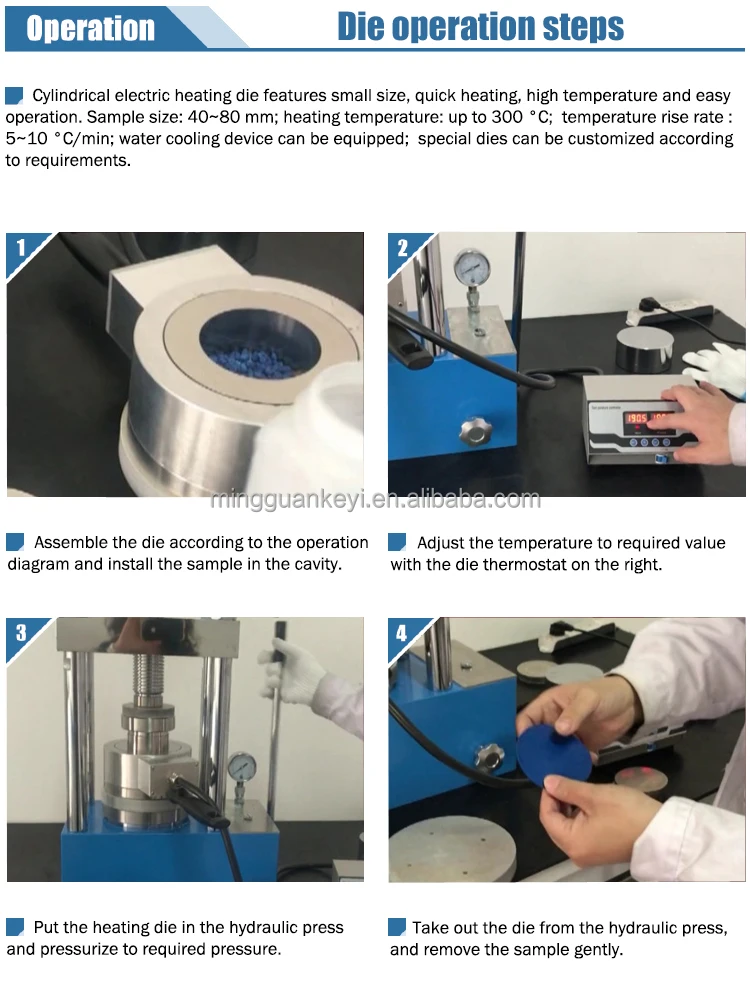 Operation

Die operation steps

Cylindrical electric heating die features small size, quick heating, high temperature and easy operation. Sample size: 40~80 mm; heating temperature: up to 300 °C; temperature rise rate : 5~10 °C/min; water cooling device can be equipped; special dies can be customized according to requirements.

1

2

1905

mingguankeyi.en.alibaba.com

Assemble the die according to the operation diagram and install the sample in the cavity.

Adjust the temperature to required value with the die thermostat on the right.

3

4

Put the heating die in the hydraulic press and pressurize to required pressure.

Take out the die from the hydraulic press, and remove the sample gently.