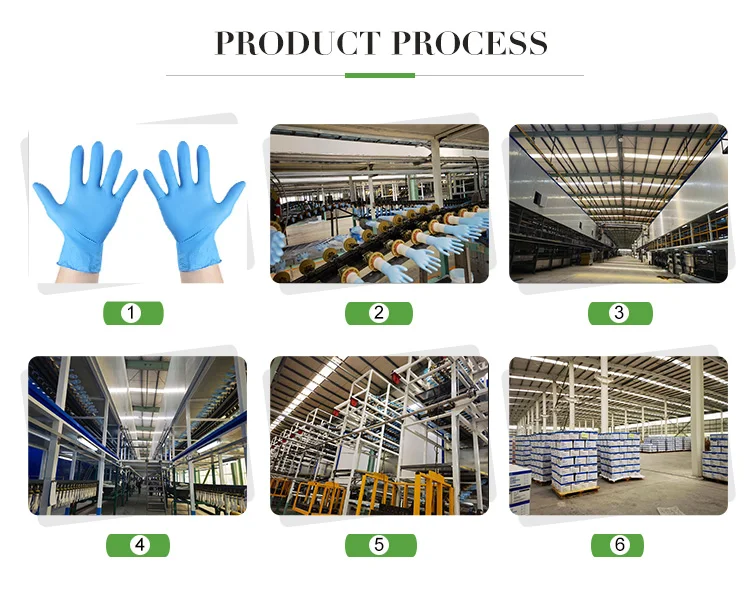 PRODUCT PROCESS

1

2

3

4

5

6