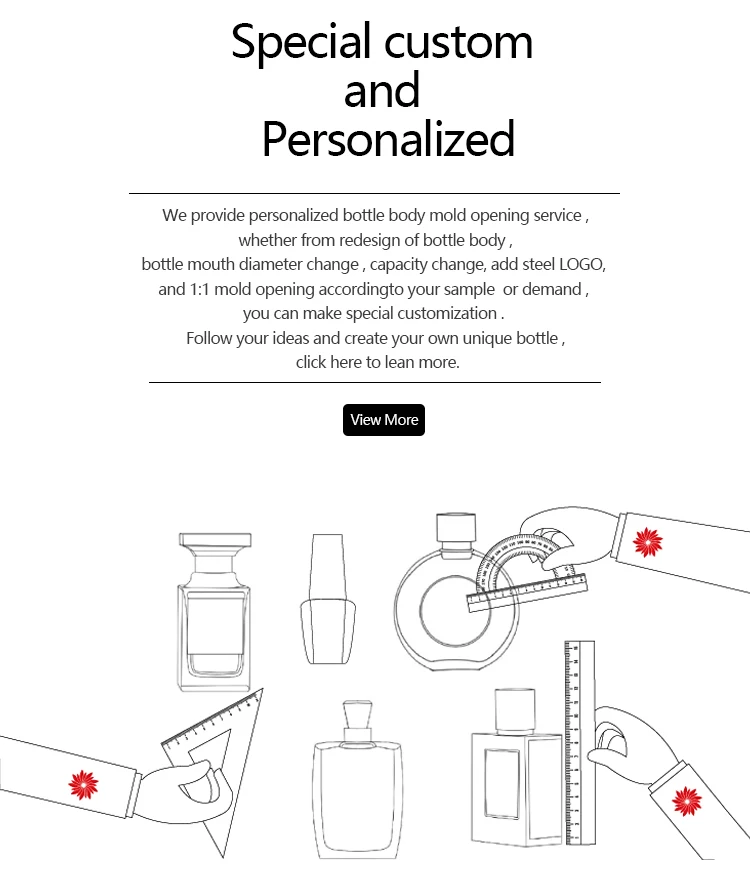 Special custom and Personalized

We provide personalized bottle body mold opening service , whether from redesign of bottle body , bottle mouth diameter change , capacity change, add steel LOGO, and 1:1 mold opening accordingto your sample  or demand , you can make special customization . Follow your ideas and create your own unique bottle , click here to lean more.

View More