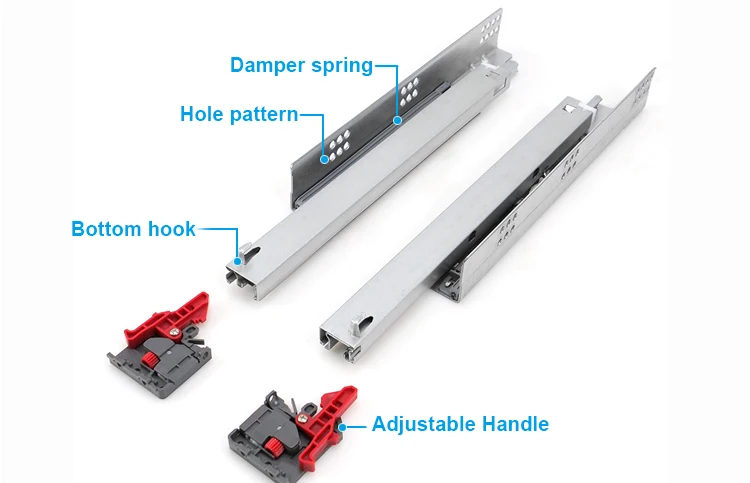 Damper spring
Hole pattern
Bottom hook
Adjustable Handle