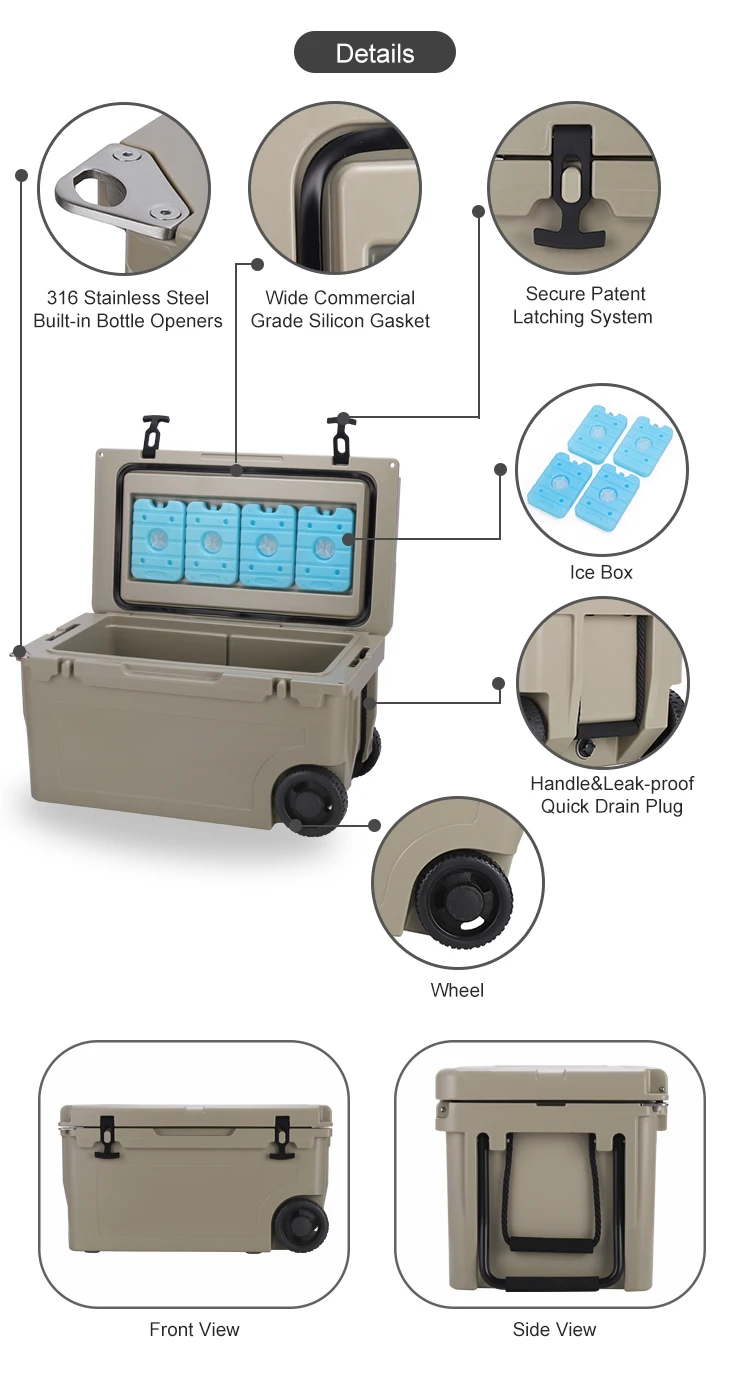 Details

316 Stainless Steel Built-in Bottle Openers

Wide Commercial Grade Silicon Gasket

Secure Patent Latching System

Ice Box

Handle&Leak-proof Quick Drain Plug

Wheel

Front View

Side View