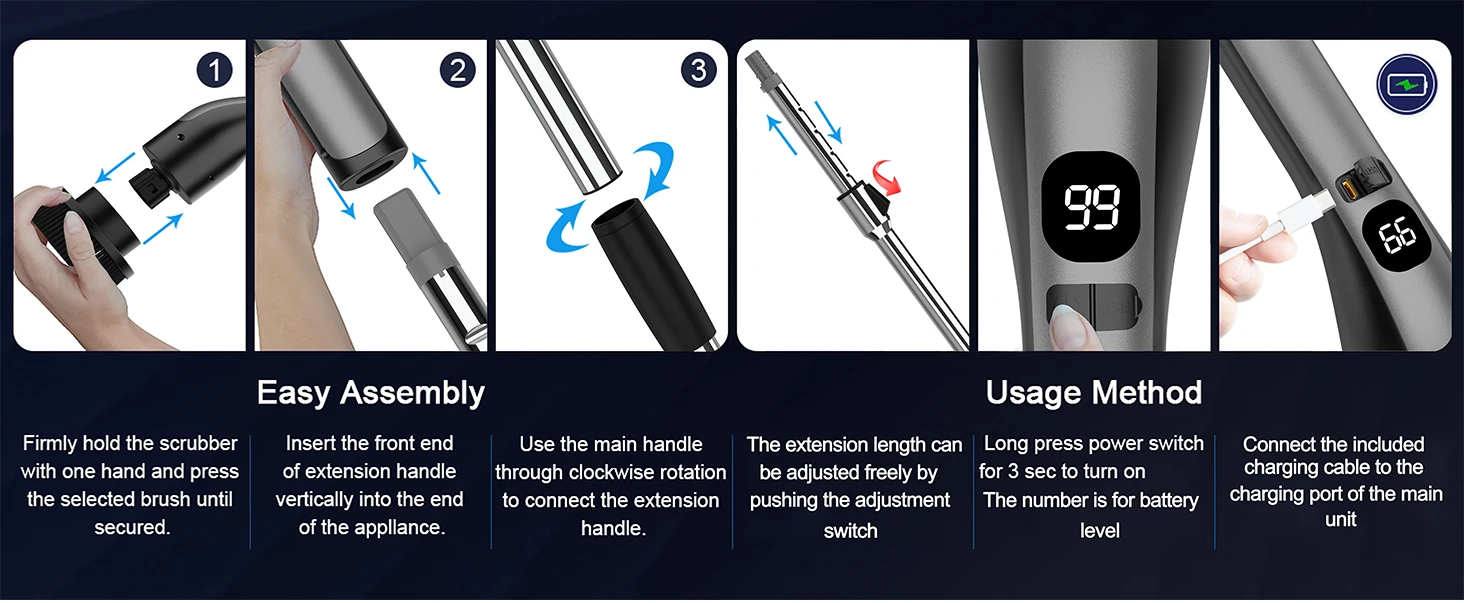 1

2

3

99

66

Easy Assembly

Usage Method

Firmly hold the scrubber with one hand and press the selected brush until secured.

Insert the front end of extension handle vertically into the end of the appllance.

Use the main handle through clockwise rotation to connect the extension handle.

The extension length can be adjusted freely by pushing the adjustment switch

Long press power switch for 3 sec to turn on
The number is for battery level

Connect the included charging cable to the charging port of the main unit