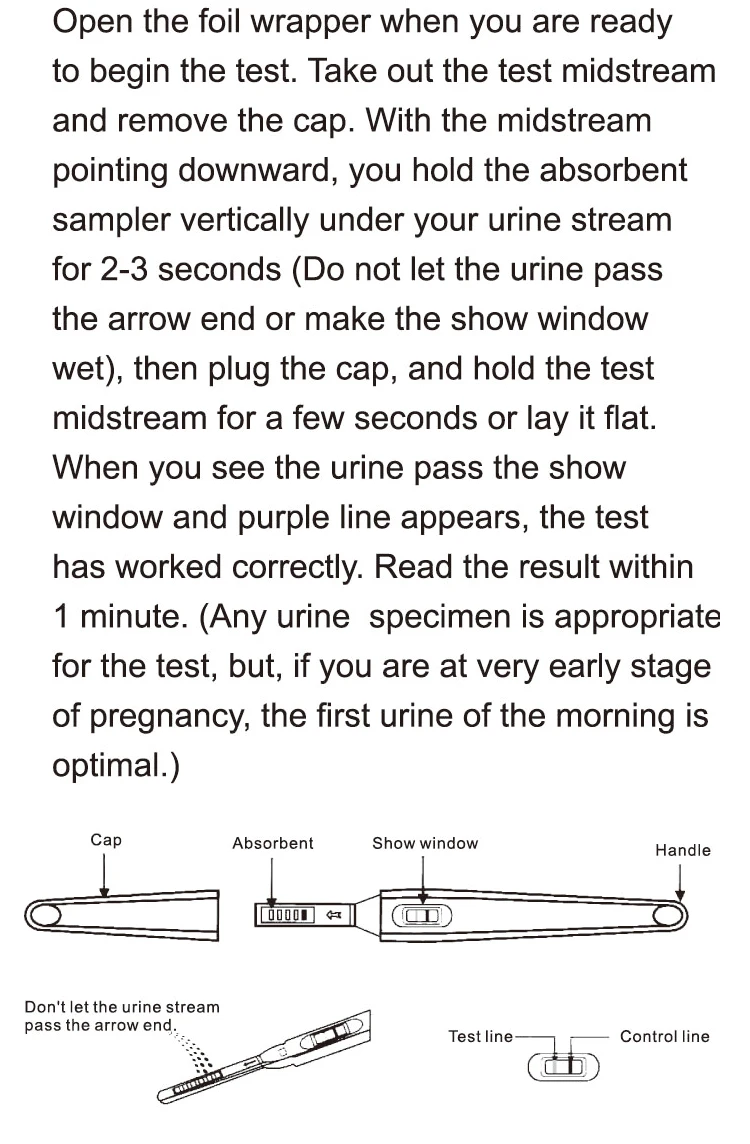 Open the foil wrapper when you are ready to begin the test. Take out the test midstream and remove the cap. With the midstream pointing downward, you hold the absorbent sampler vertically under your urine stream for 2-3 seconds (Do not let the urine pass the arrow end or make the show window wet), then plug the cap, and hold the test midstream for a few seconds or lay it flat. When you see the urine pass the show window and purple line appears, the test has worked correctly. Read the result within 1 minute. (Any urine  specimen is appropriate for the test, but, if you are at very early stage of pregnancy, the first urine of the morning is optimal.)

Cap
Absorbent
Show window
Handle

Don't let the urine stream pass the arrow end.

Test line
Control line