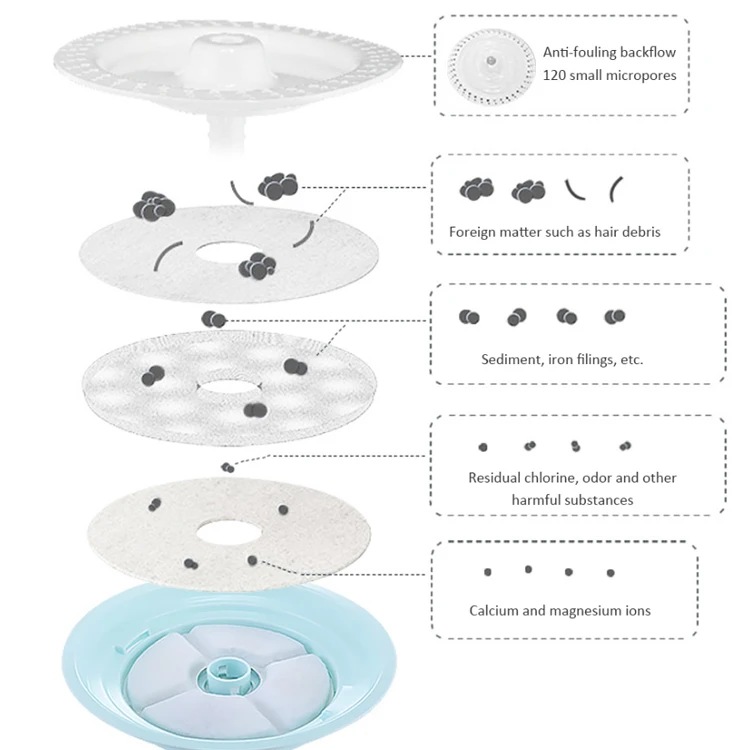 Anti-fouling backflow
120 small micropores

Foreign matter such as hair debris

Sediment, iron filings, etc.

Residual chlorine, odor and other harmful substances

Calcium and magnesium ions