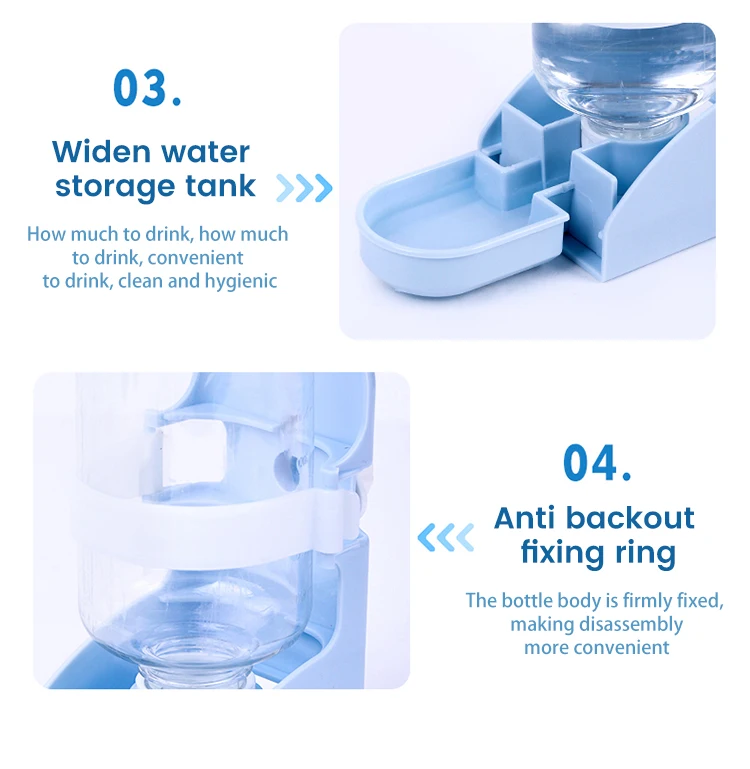 03.

Widen water storage tank

How much to drink, how much to drink, convenient to drink, clean and hygienic

04.

Anti backout fixing ring

The bottle body is firmly fixed, making disassembly more convenient