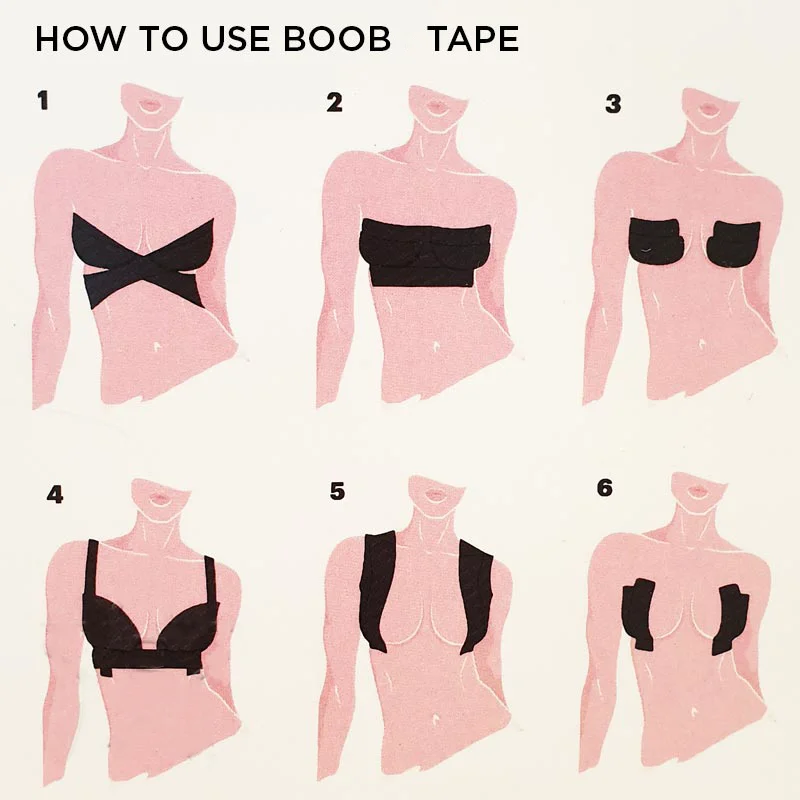 HOW TO USE BOOB TAPE

1

2

3

4

5

6