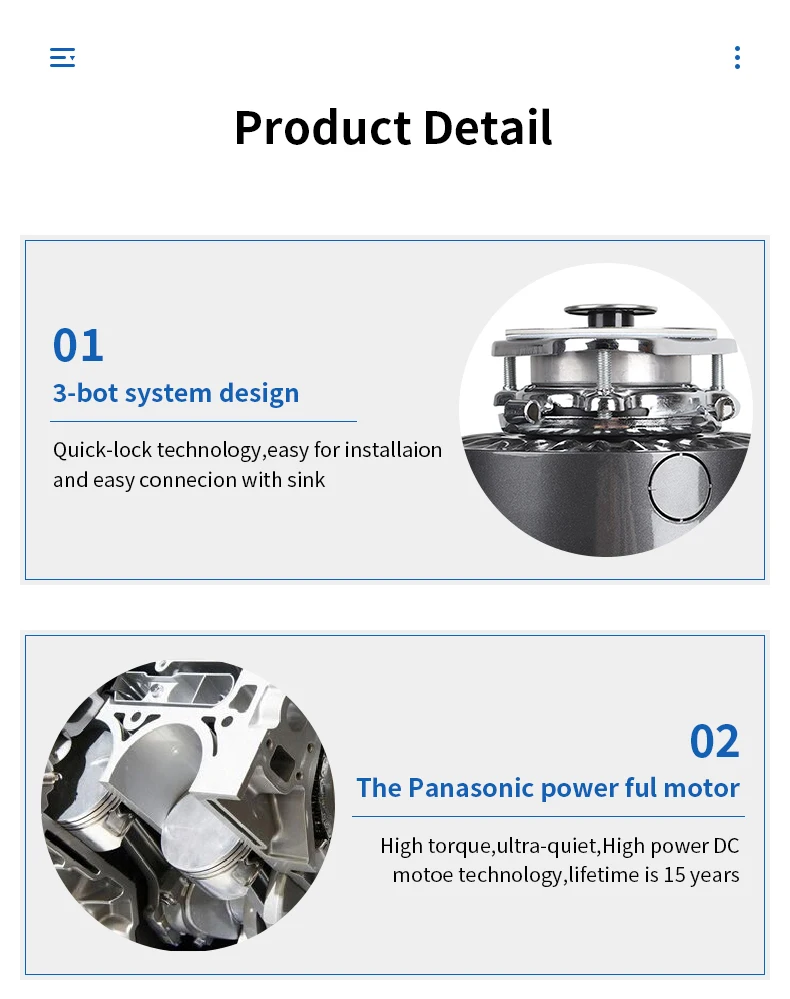 Product Detail

01
3-bot system design

Quick-lock technology,easy for installaion and easy connecion with sink

02
The Panasonic power ful motor

High torque,ultra-quiet,High power DC motoe technology,lifetime is 15 years