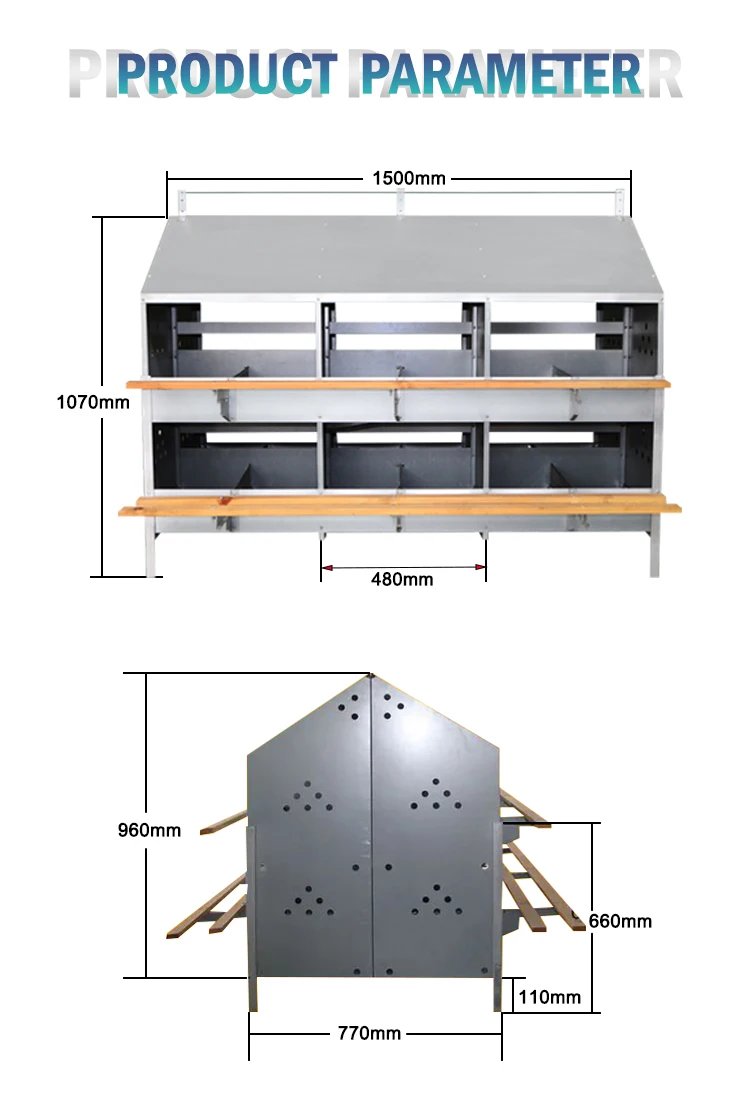 PRODUCT PARAMETER

1500mm

1070mm

480mm

960mm

660mm

110mm

770mm