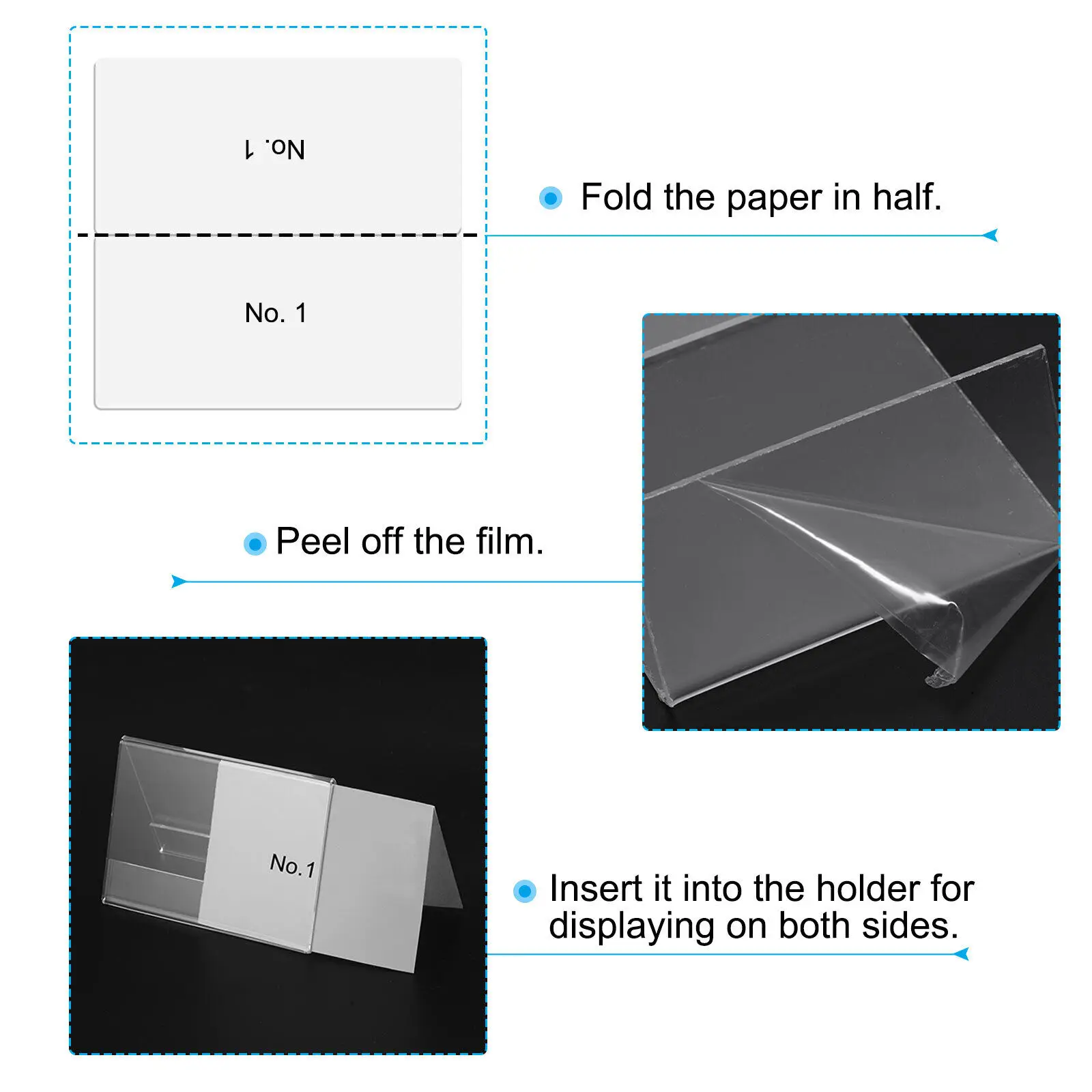 No. 1

No. 1

Fold the paper in half.

Peel off the film.

No. 1

Insert it into the holder for displaying on both sides.