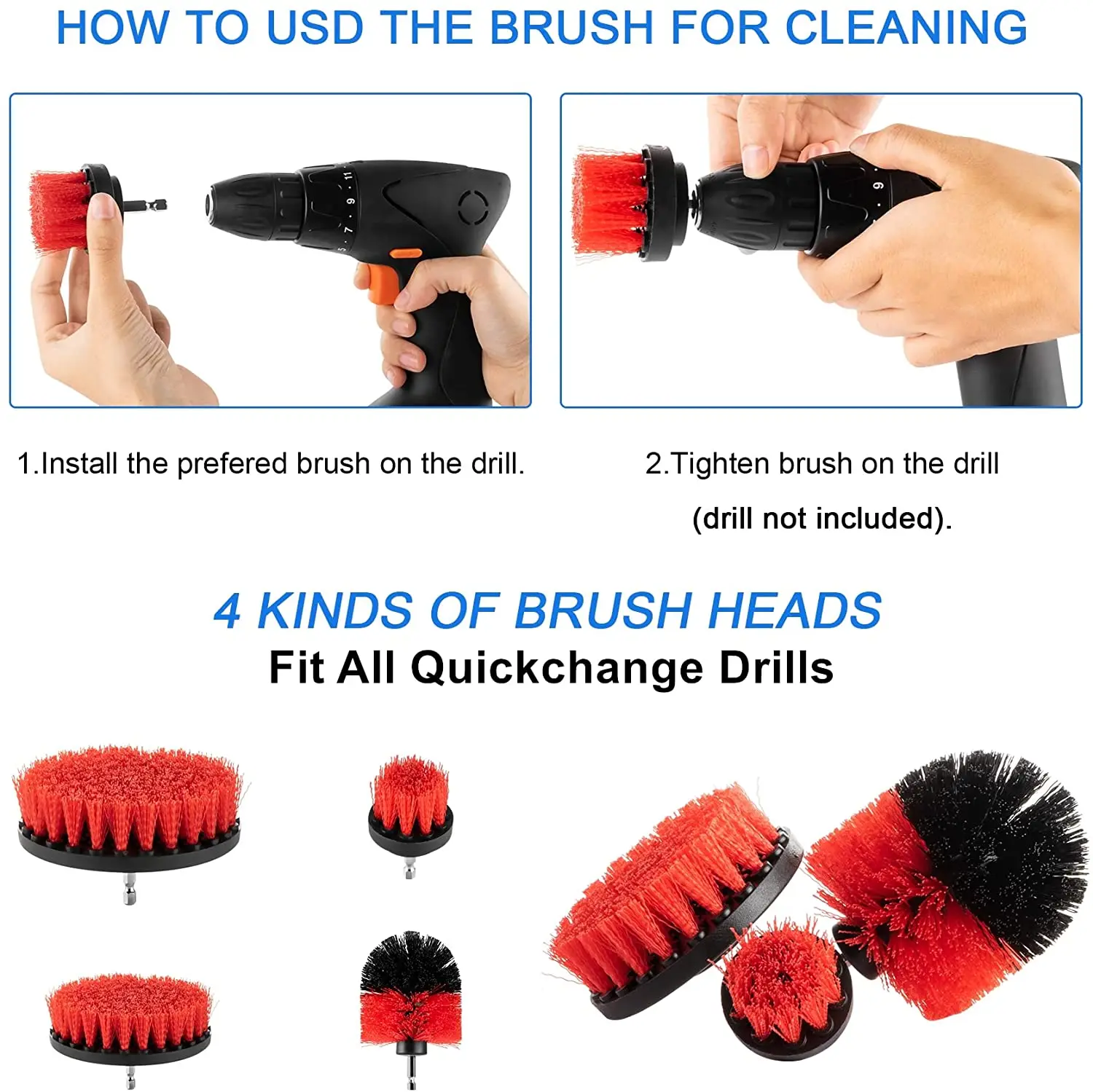 HOW TO USD THE BRUSH FOR CLEANING

1.Install the prefered brush on the drill.

2.Tighten brush on the drill (drill not included).

4 KINDS OF BRUSH HEADS
Fit All Quickchange Drills