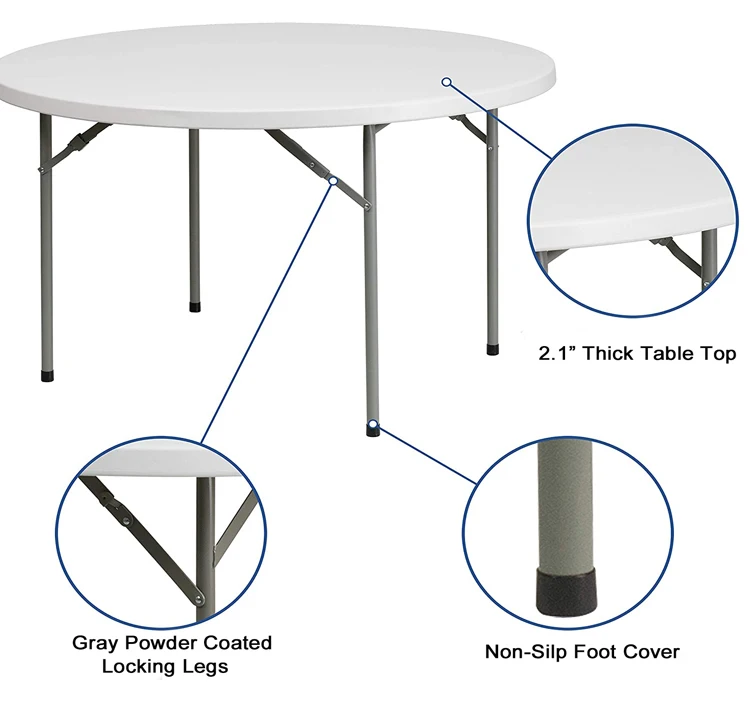 2.1” Thick Table Top

Gray Powder Coated Locking Legs

Non-Silp Foot Cover