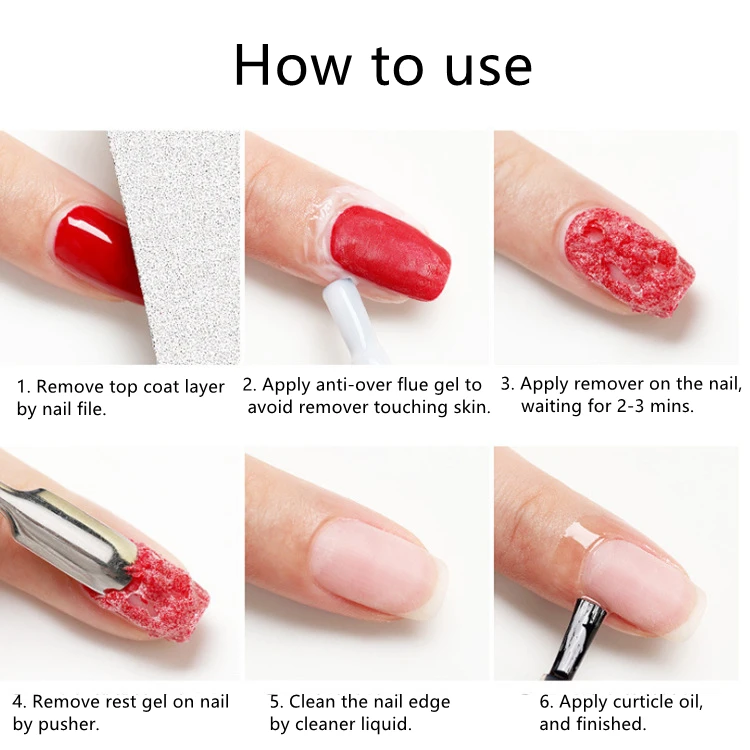 How to use

1. Remove top coat layer by nail file.

2. Apply anti-over flue gel to avoid remover touching skin.

3. Apply remover on the nail, waiting for 2-3 mins.

4. Remove rest gel on nail by pusher.

5. Clean the nail edge by cleaner liquid.

6. Apply curticle oil, and finished.