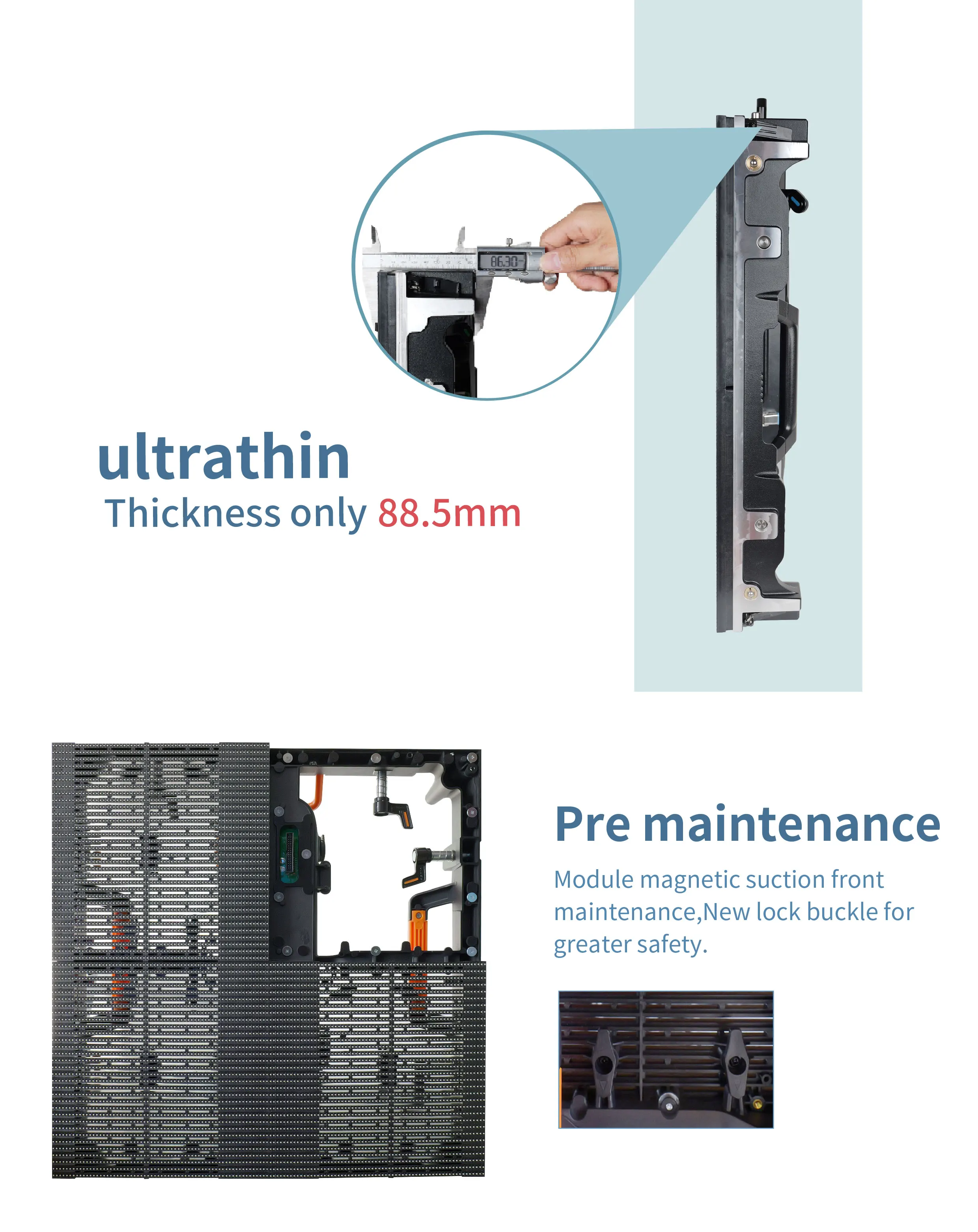 86.30

ultrathin
Thickness only 88.5mm

Pre maintenance
Module magnetic suction front maintenance,New lock buckle for greater safety.