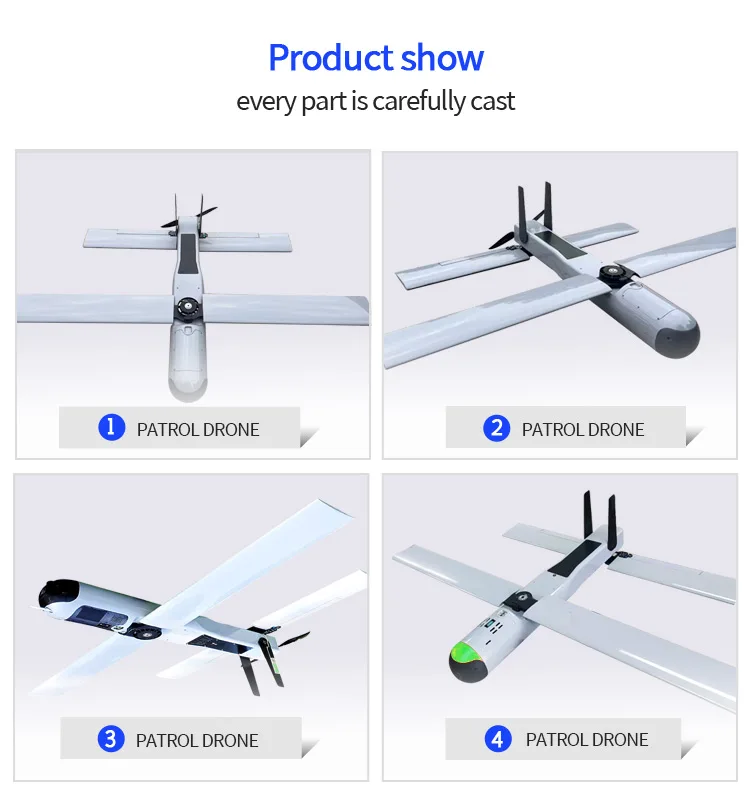 Product show
every part is carefully cast

1 PATROL DRONE

2 PATROL DRONE

3 PATROL DRONE

4 PATROL DRONE