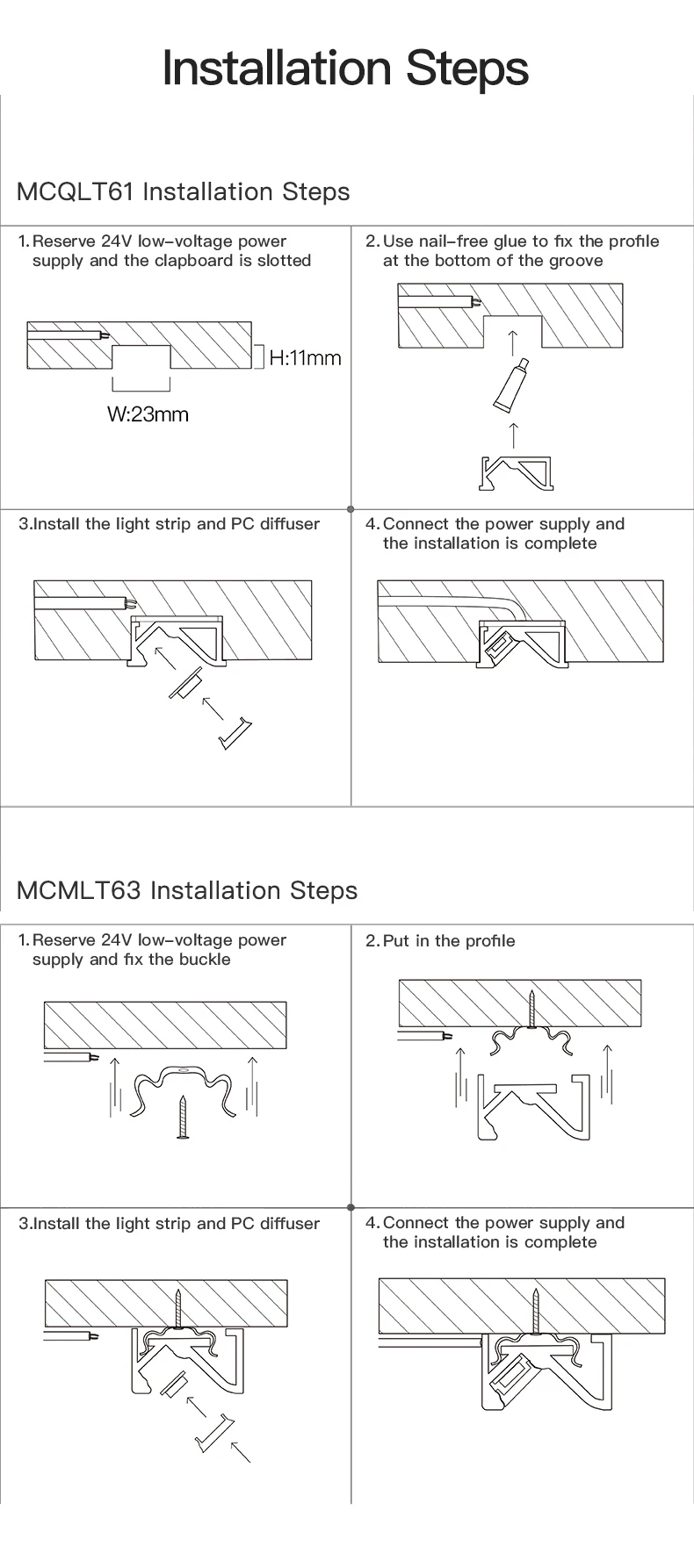 Installation Steps

MCQLT61 Installation Steps

1. Reserve 24V low-voltage power supply and the clapboard is slotted

H:11mm

W:23mm

2. Use nail-free glue to fix the profile at the bottom of the groove

3.Install the light strip and PC diffuser

4. Connect the power supply and the installation is complete

MCMLT63 Installation Steps

1. Reserve 24V low-voltage power supply and fix the buckle

2. Put in the profile

3.Install the light strip and PC diffuser

4. Connect the power supply and the installation is complete