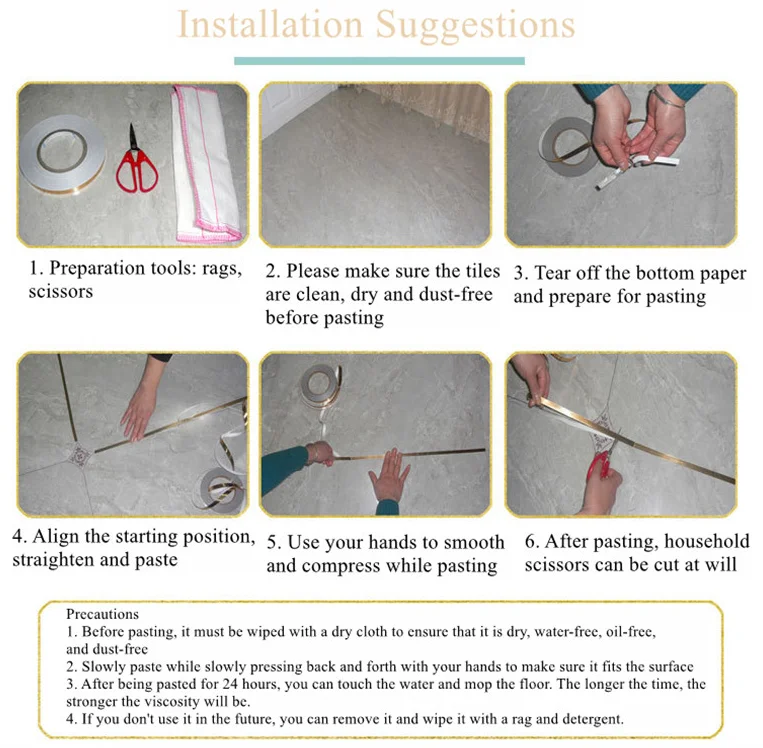 Installation Suggestions

1. Preparation tools: rags, scissors

2. Please make sure the tiles are clean, dry and dust-free before pasting

3. Tear off the bottom paper and prepare for pasting

4. Align the starting position, straighten and paste

5. Use your hands to smooth and compress while pasting

6. After pasting, household scissors can be cut at will

Precautions
1. Before pasting, it must be wiped with a dry cloth to ensure that it is dry, water-free, oil-free, and dust-free
2. Slowly paste while slowly pressing back and forth with your hands to make sure it fits the surface
3. After being pasted for 24 hours, you can touch the water and mop the floor. The longer the time, the stronger the viscosity will be.
4. If you don't use it in the future, you can remove it and wipe it with a rag and detergent.