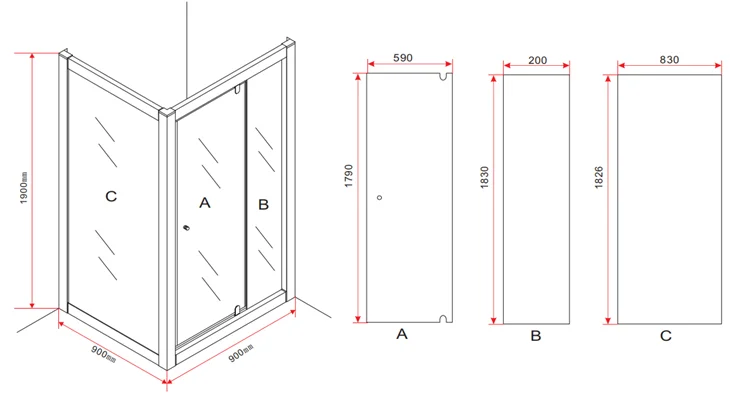 1900mm

C

A

B

900mm

900mm

590

1790

A

200

1830

B

830

1826

C