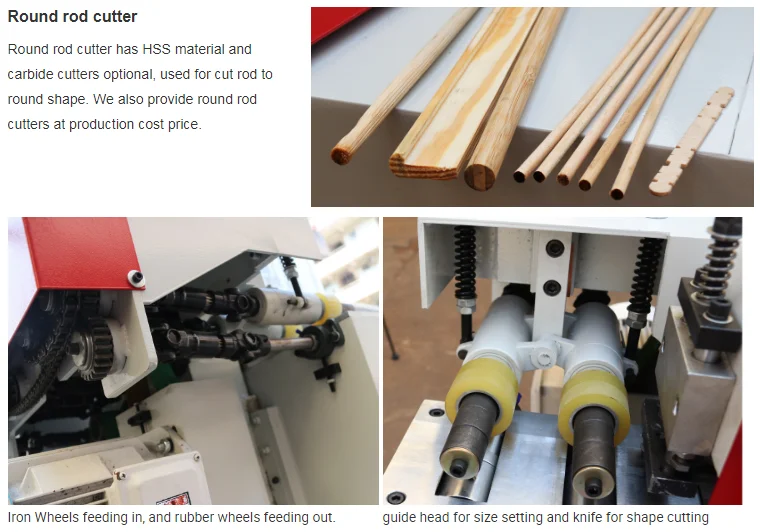 Round rod cutter

Round rod cutter has HSS material and carbide cutters optional, used for cut rod to round shape. We also provide round rod cutters at production cost price.

Iron Wheels feeding in, and rubber wheels feeding out.

guide head for size setting and knife for shape cutting